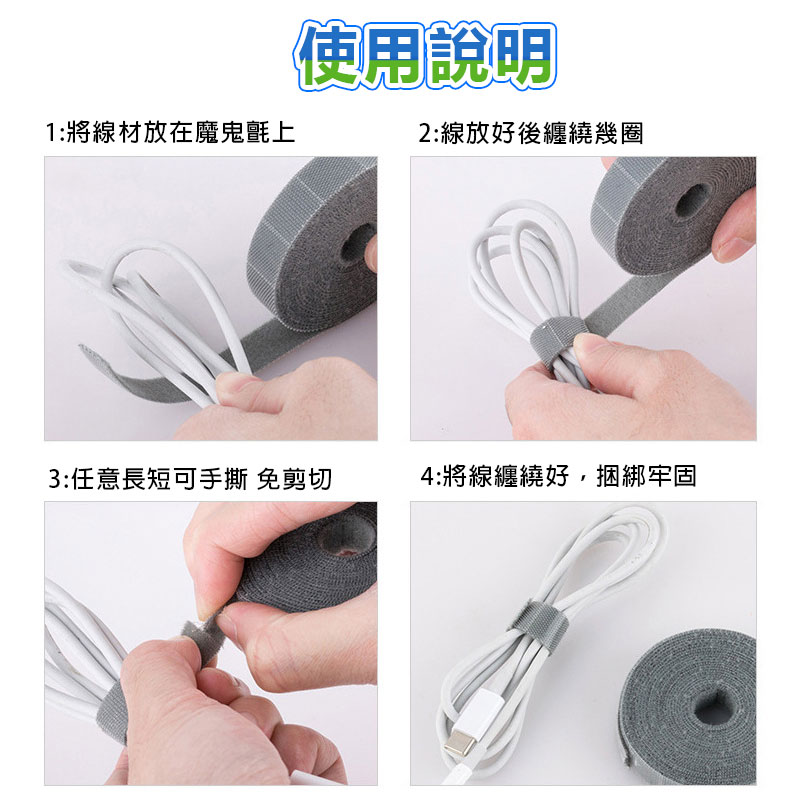 使用說明

1:將線材放在魔鬼氈上

2:線放好後纏繞幾圈

3:任意長短可手撕 免剪切

4:將線纏繞好，捆綁牢固