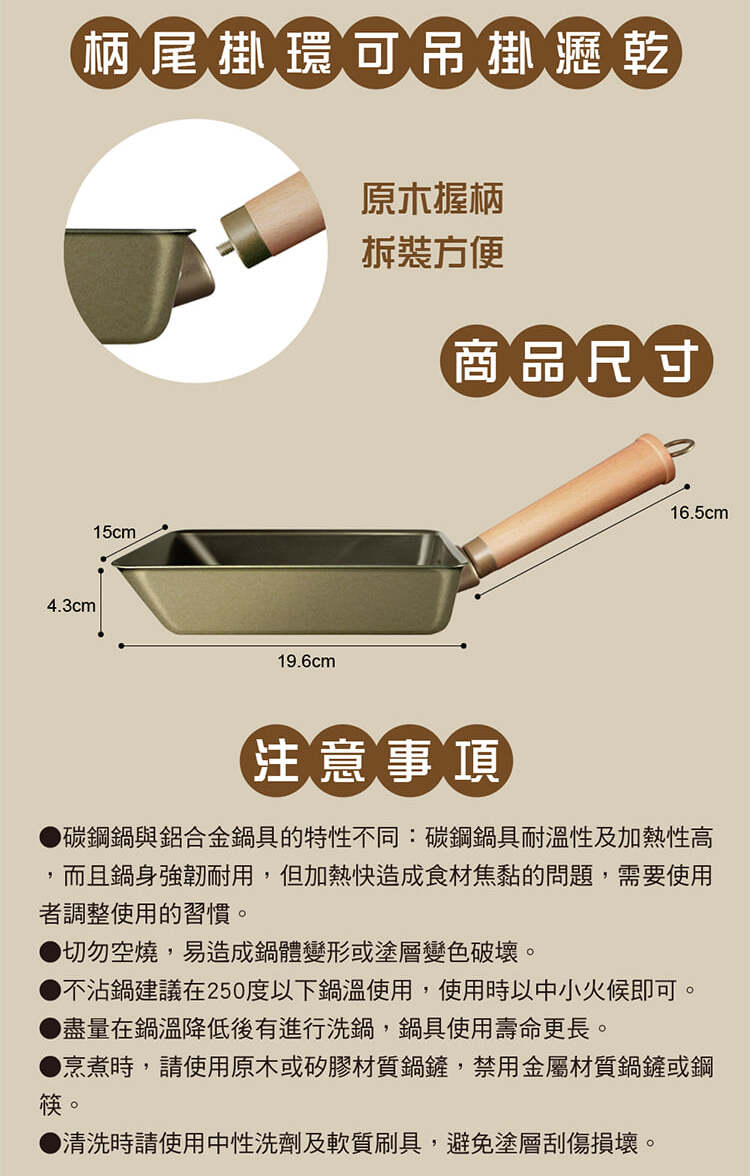 柄尾掛環可吊掛瀝乾

原木握柄
拆裝方便

商品尺寸

15cm
16.5cm
4.3cm
19.6cm

注意事項

●碳鋼鍋與鋁合金鍋具的特性不同：碳鋼鍋具耐溫性及加熱性高，而且鍋身強韌耐用，但加熱快造成食材焦黏的問題，需要使用者調整使用的習慣。

●切勿空燒，易造成鍋體變形或塗層變色破壞。

●不沾鍋建議在250度以下鍋溫使用，使用時以中小火候即可。

●盡量在鍋溫降低後有進行洗鍋，鍋具使用壽命更長。

●烹煮時，請使用原木或矽膠材質鍋鏟，禁用金屬材質鍋鏟或鋼筷。

●清洗時請使用中性洗劑及軟質刷具，避免塗層刮傷損壞。