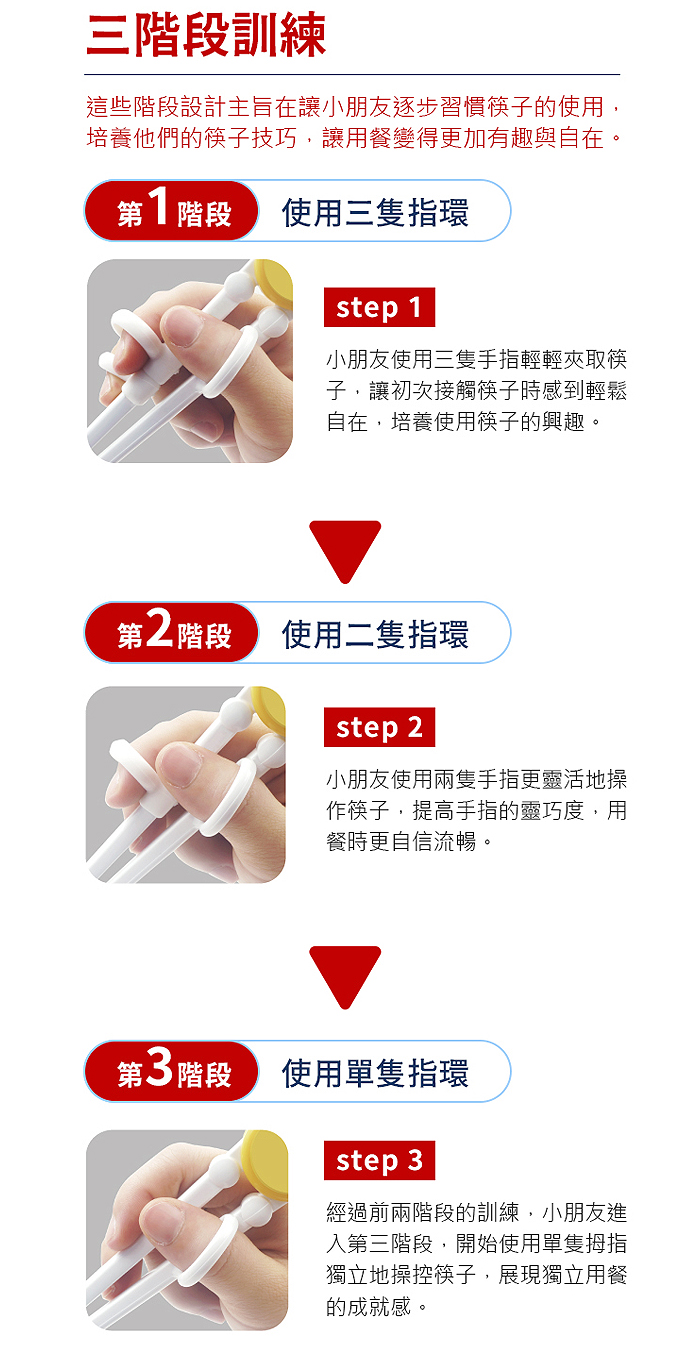 三階段訓練

這些階段設計主旨在讓小朋友逐步習慣筷子的使用，培養他們的筷子技巧，讓用餐變得更加有趣與自在。

第1階段 使用三隻指環

step 1

小朋友使用三隻手指輕輕夾取筷子，讓初次接觸筷子時感到輕鬆自在，培養使用筷子的興趣。

第2階段 使用二隻指環

step 2

小朋友使用兩隻手指更靈活地操作筷子，提高手指的靈巧度，用餐時更自信流暢。

第3階段 使用單隻指環

step 3

經過前兩階段的訓練，小朋友進入第三階段，開始使用單隻拇指獨立地操控筷子，展現獨立用餐的成就感。