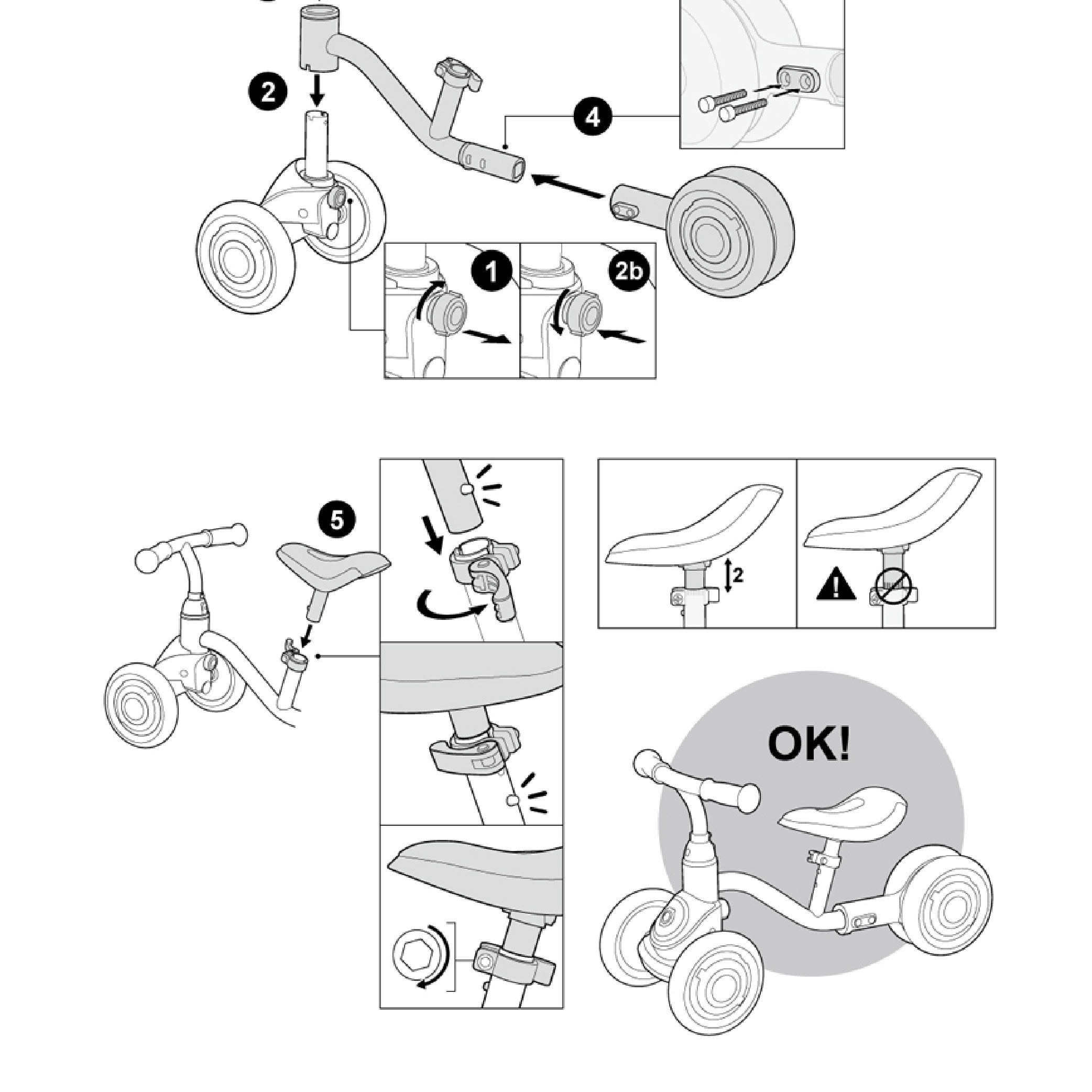 2

4

1

2b

5

2

OK!