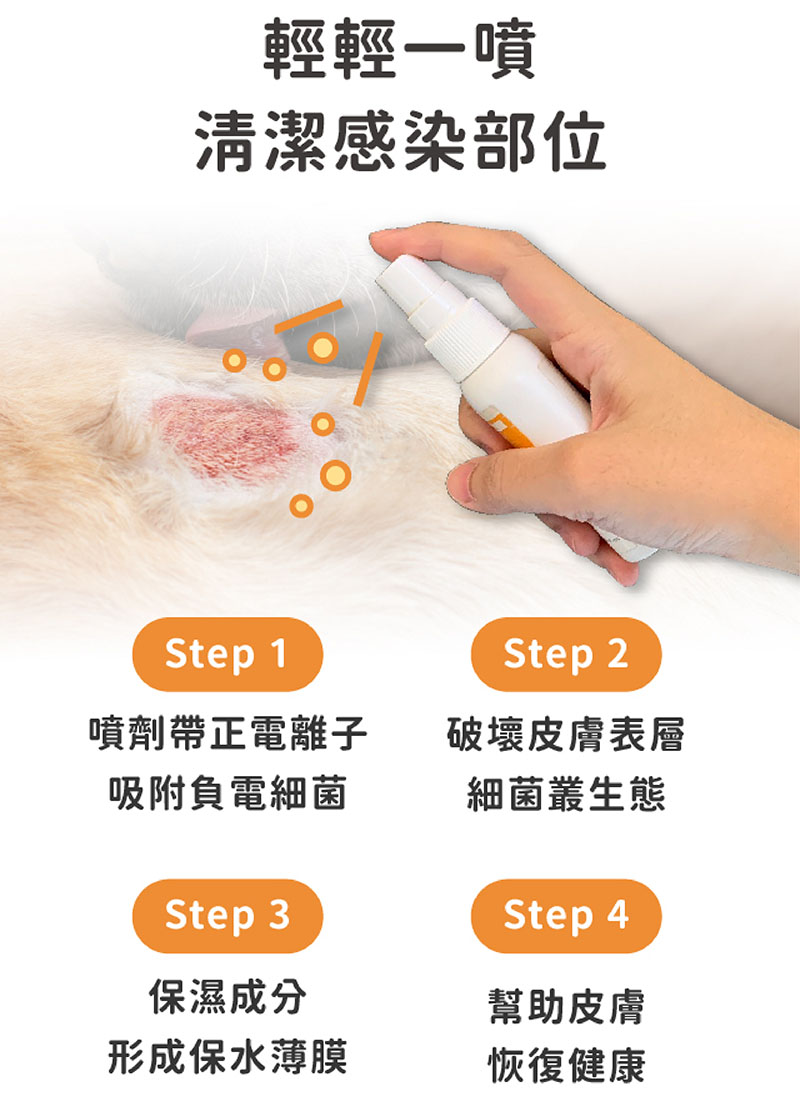 輕輕一噴
清潔感染部位

Step 1
噴劑帶正電離子
吸附負電細菌

Step 2
破壞皮膚表層
細菌叢生態

Step 3
保濕成分
形成保水薄膜

Step 4
幫助皮膚
恢復健康