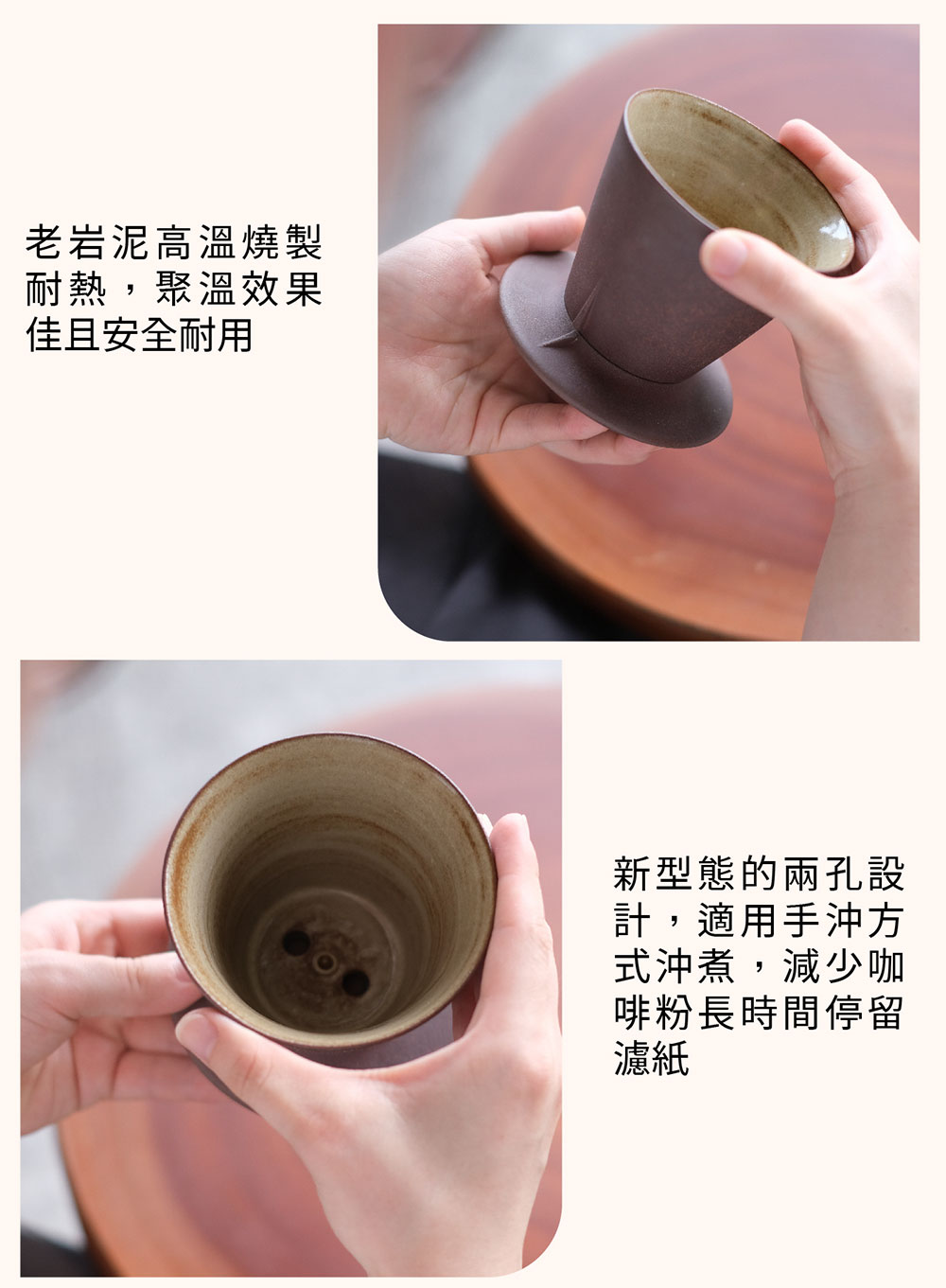 老岩泥高溫燒製耐熱，聚溫效果佳且安全耐用

新型態的兩孔設計，適用手沖方式沖煮，減少咖啡粉長時間停留濾紙