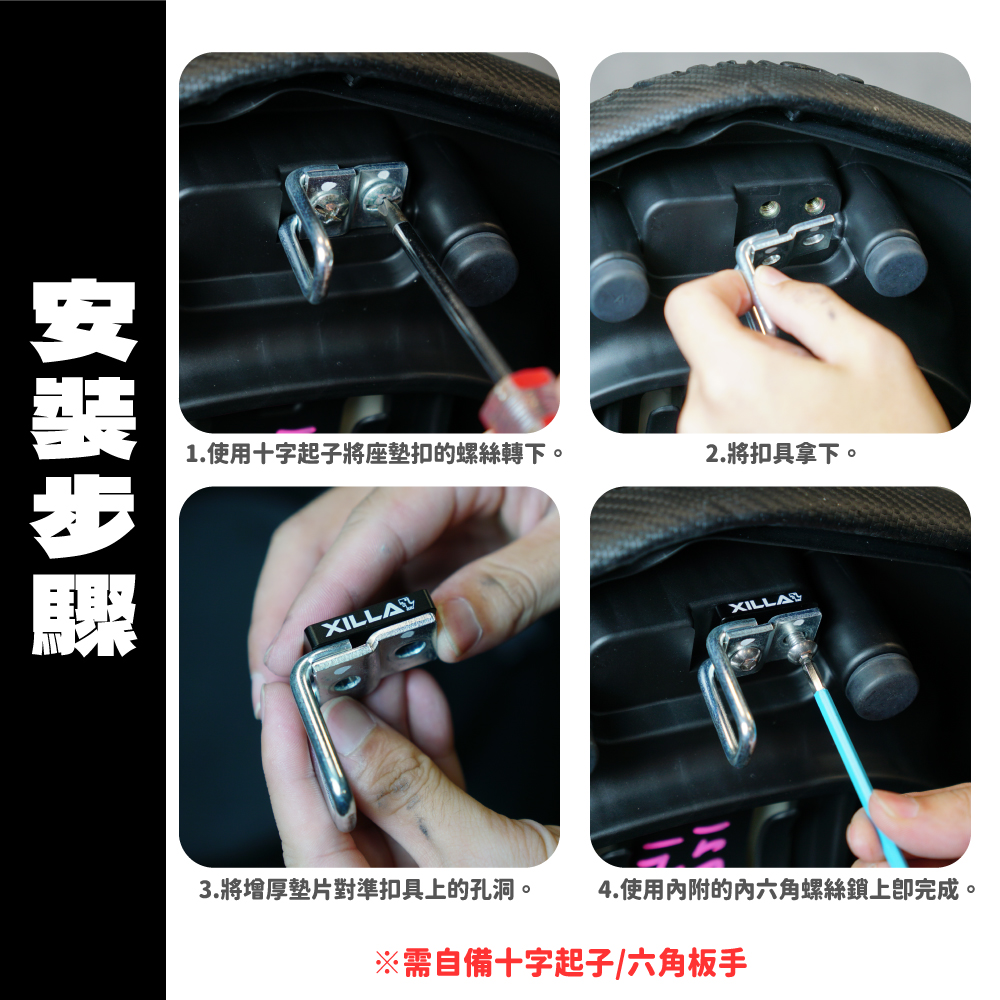 安裝步驟

1.使用十字起子將座墊扣的螺絲轉下。

2.將扣具拿下。

XILLA

3.將增厚墊片對準扣具上的孔洞。

XILLA

4.使用內附的內六角螺絲鎖上即完成。

※需自備十字起子/六角板手