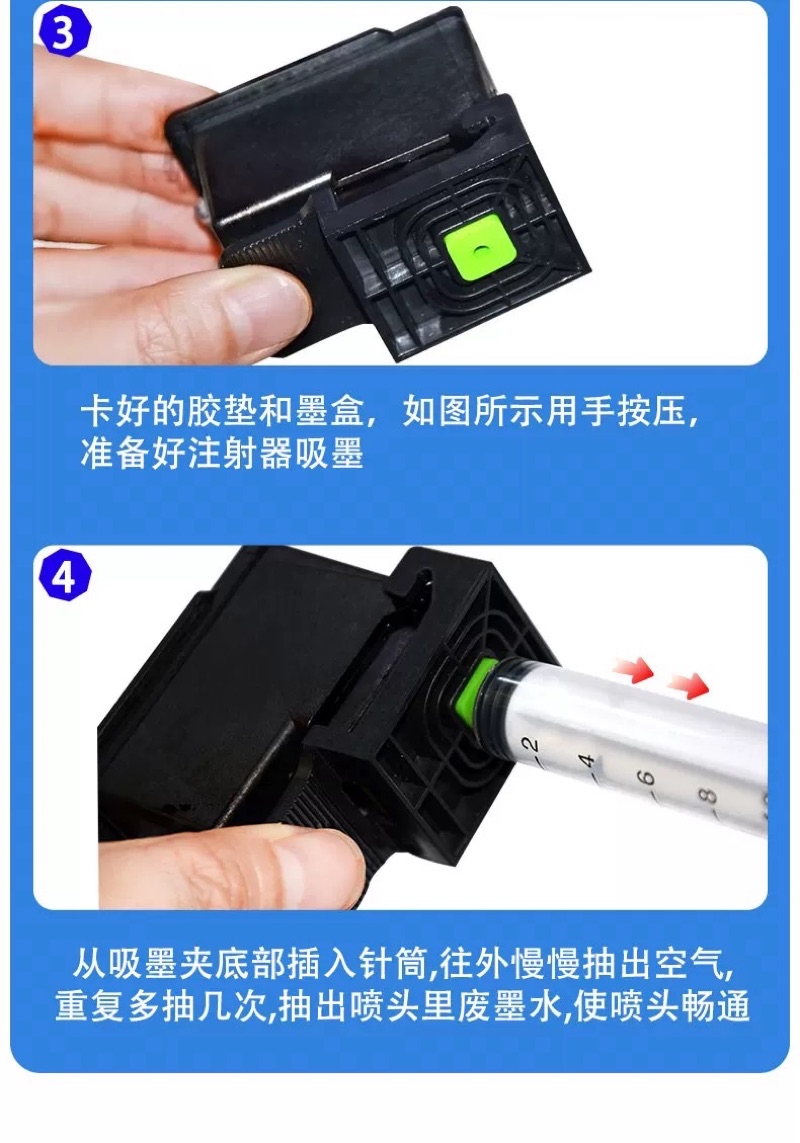 3

卡好的胶垫和墨盒，如图所示用手按压，准备好注射器吸墨

4

2
4
6
8

从吸墨夹底部插入针筒,往外慢慢抽出空气,重复多抽几次,抽出喷头里废墨水,使喷头畅通