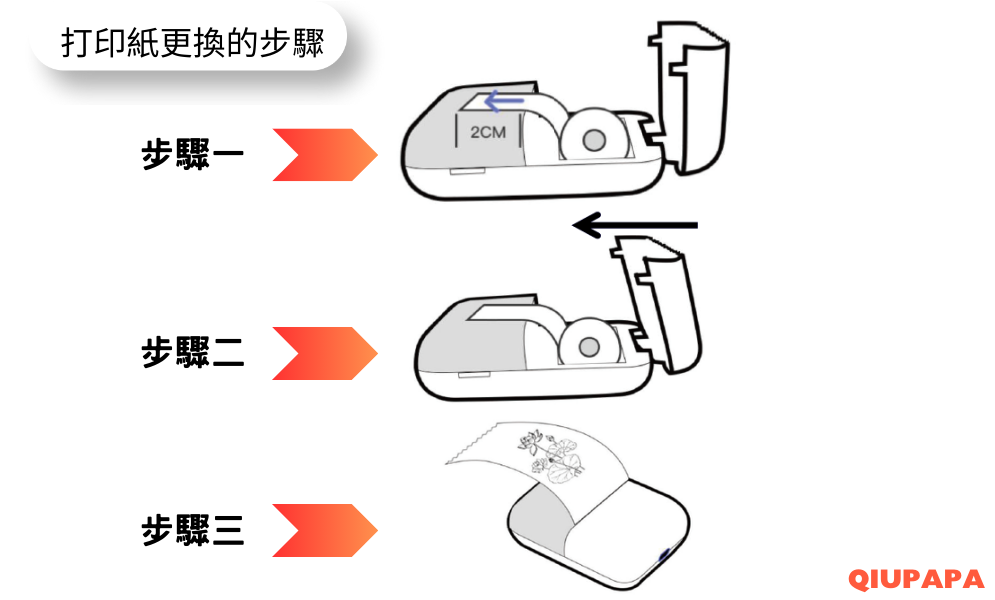 打印紙更換的步驟

步驟一

2CM

步驟二

步驟三

QIUPAPA