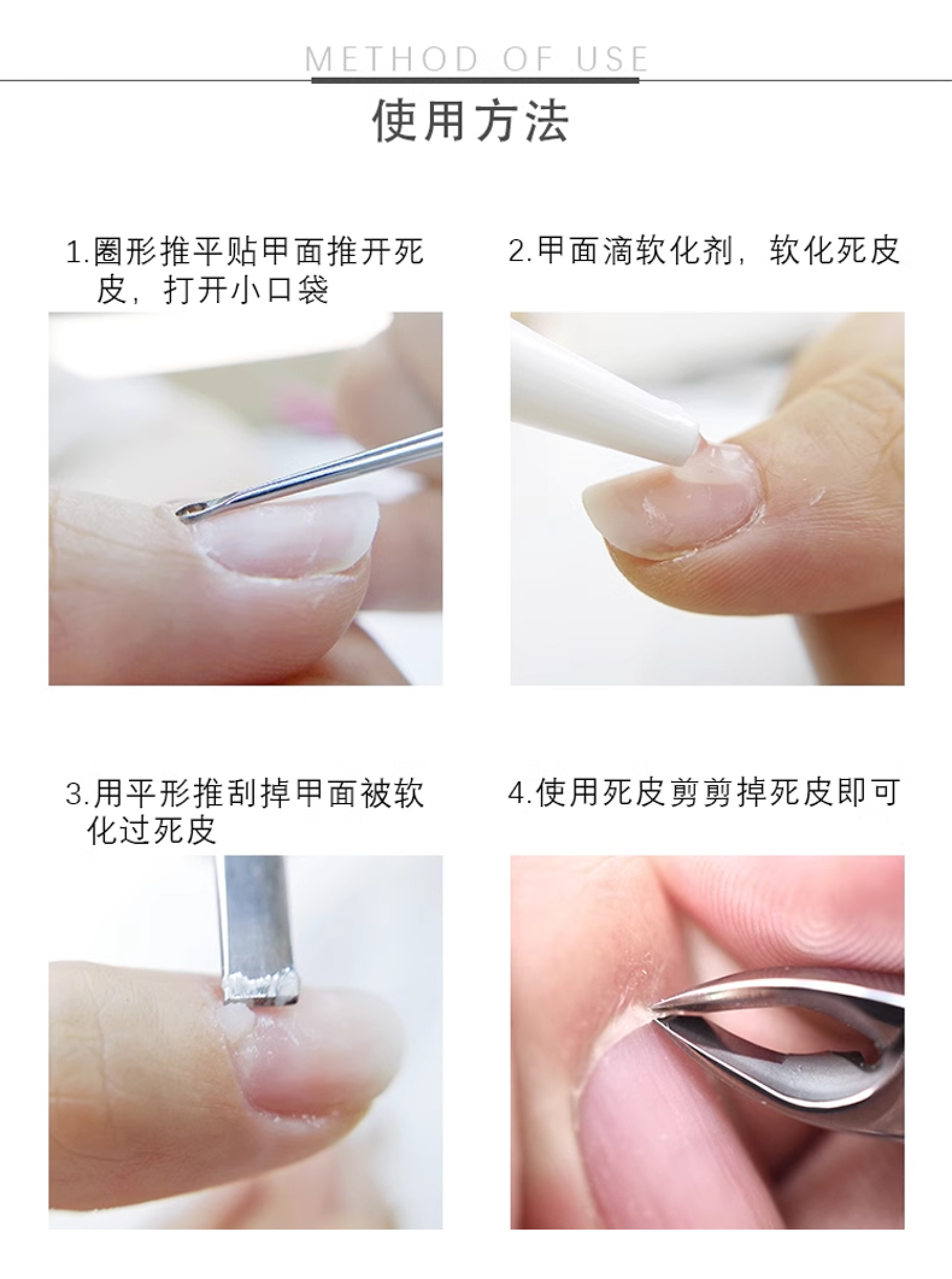 METHOD OF USE

使用方法

1.圈形推平贴甲面推开死皮，打开小口袋

2.甲面滴软化剂，软化死皮

3.用平形推刮掉甲面被软化过死皮

4.使用死皮剪剪掉死皮即可