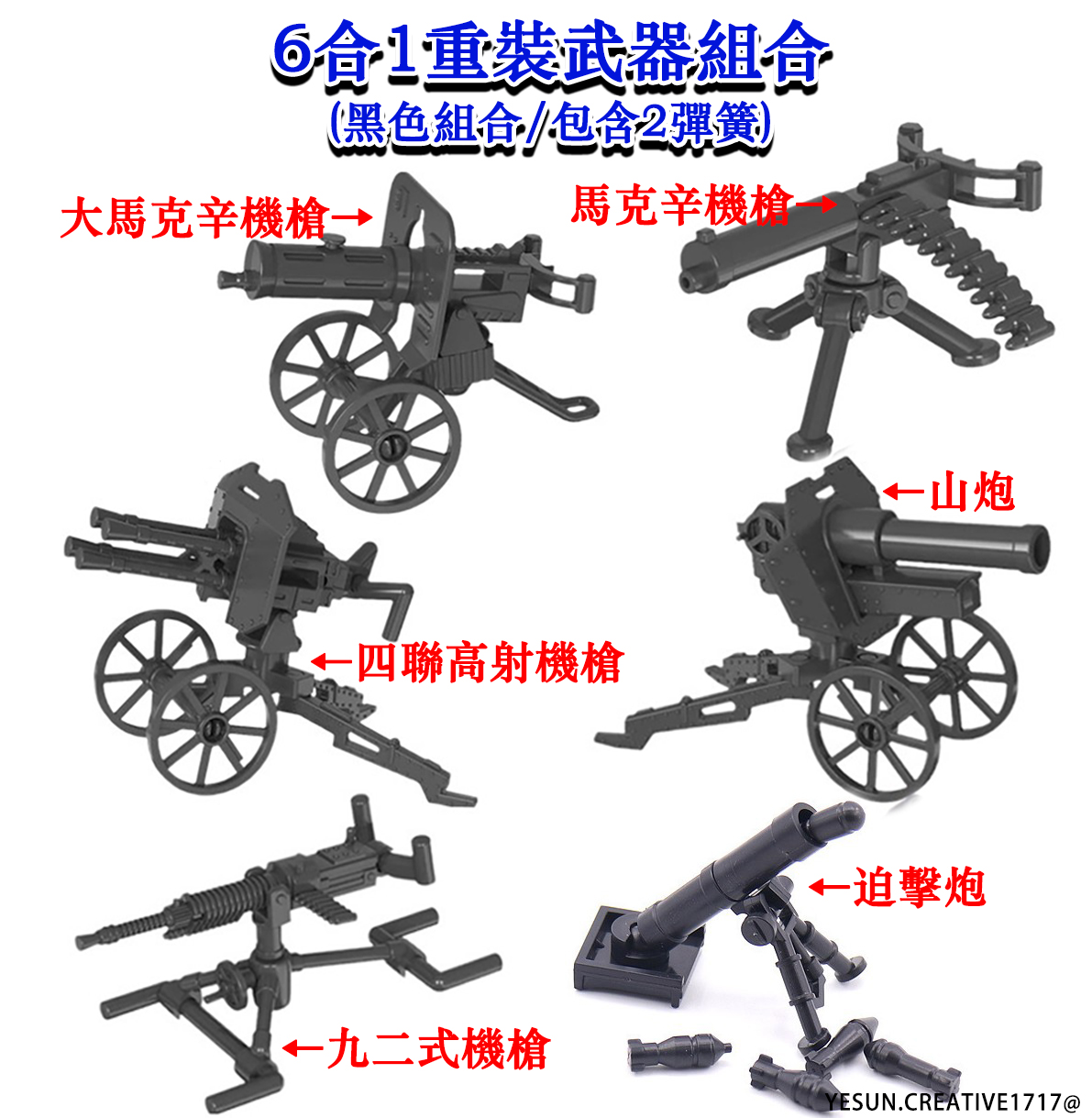 6合1重裝武器組合
(黑色組合/包含2彈簧)

大馬克辛機槍→

馬克辛機槍→

←山炮

←四聯高射機槍

←迫擊炮

←九二式機槍

YESUN.CREATIVE1717@