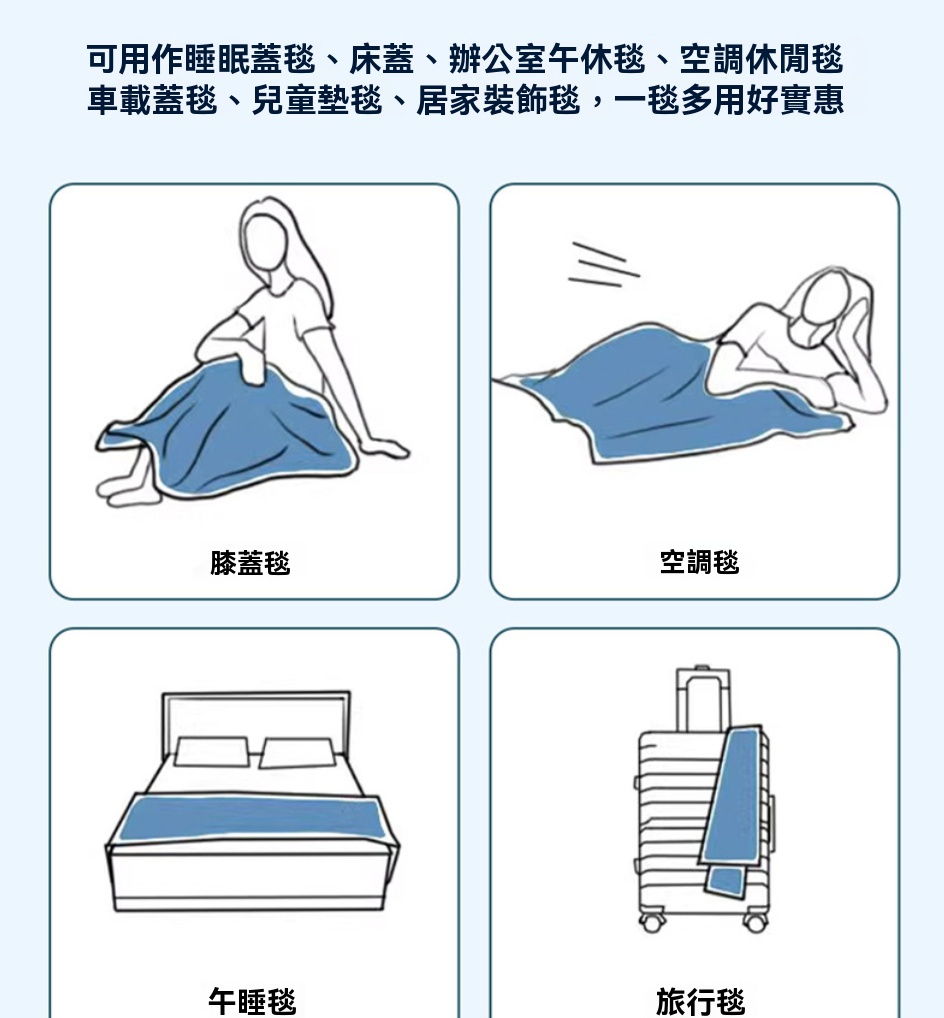 可用作睡眠蓋毯、床蓋、辦公室午休毯、空調休閒毯
車載蓋毯、兒童墊毯、居家裝飾毯，一毯多用好實惠

膝蓋毯

空調毯

午睡毯

旅行毯