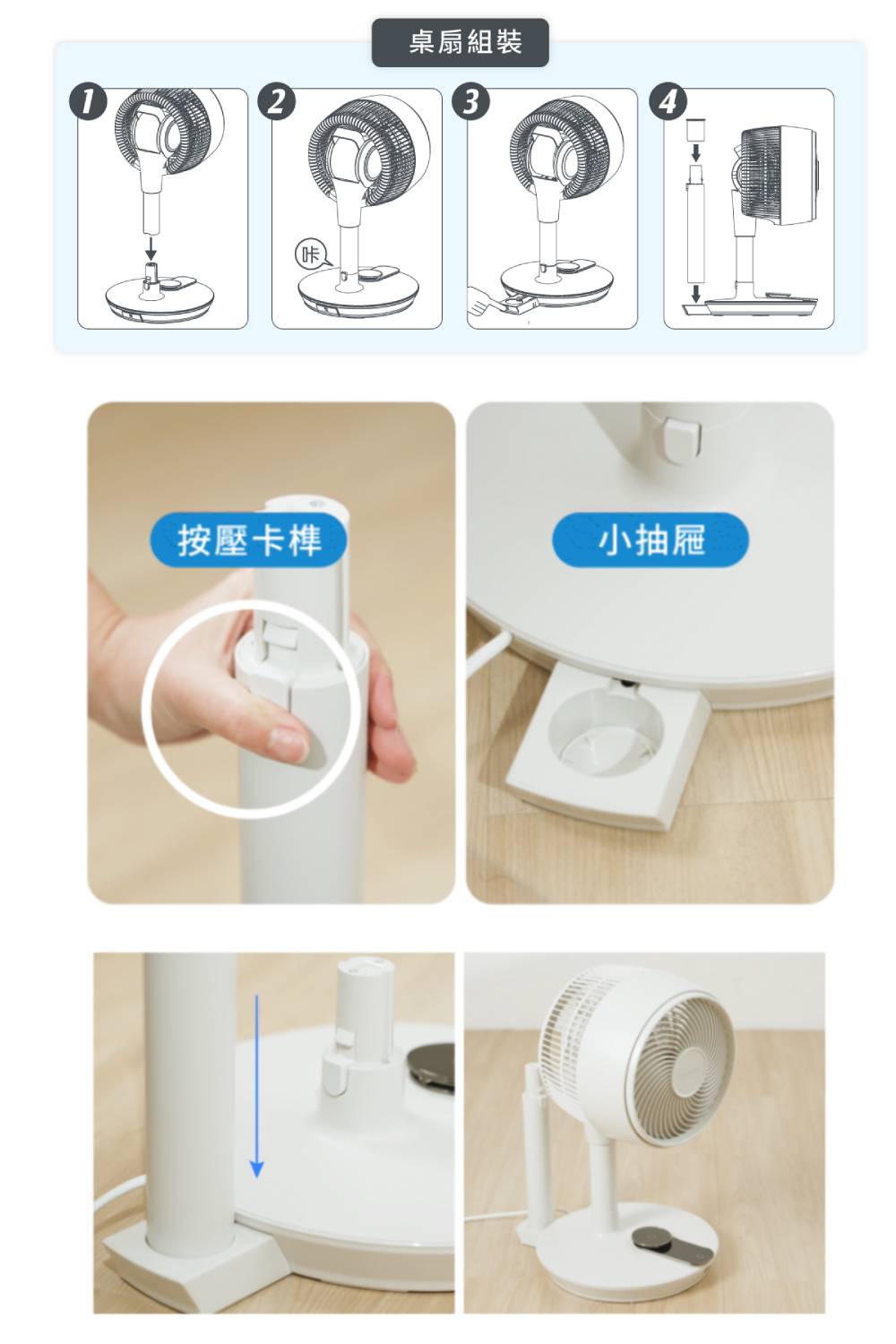 桌扇組裝

1

2

咔

3

4

按壓卡榫

小抽屜