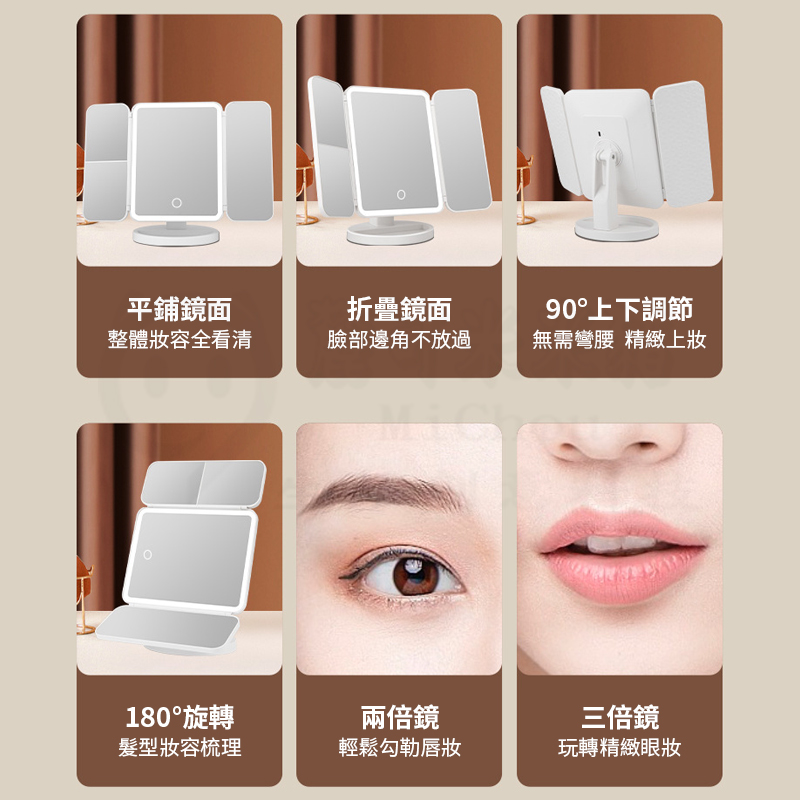 平鋪鏡面
整體妝容全看清

折疊鏡面
臉部邊角不放過

90°上下調節
無需彎腰 精緻上妝

180°旋轉
髮型妝容梳理

兩倍鏡
輕鬆勾勒唇妝

三倍鏡
玩轉精緻眼妝