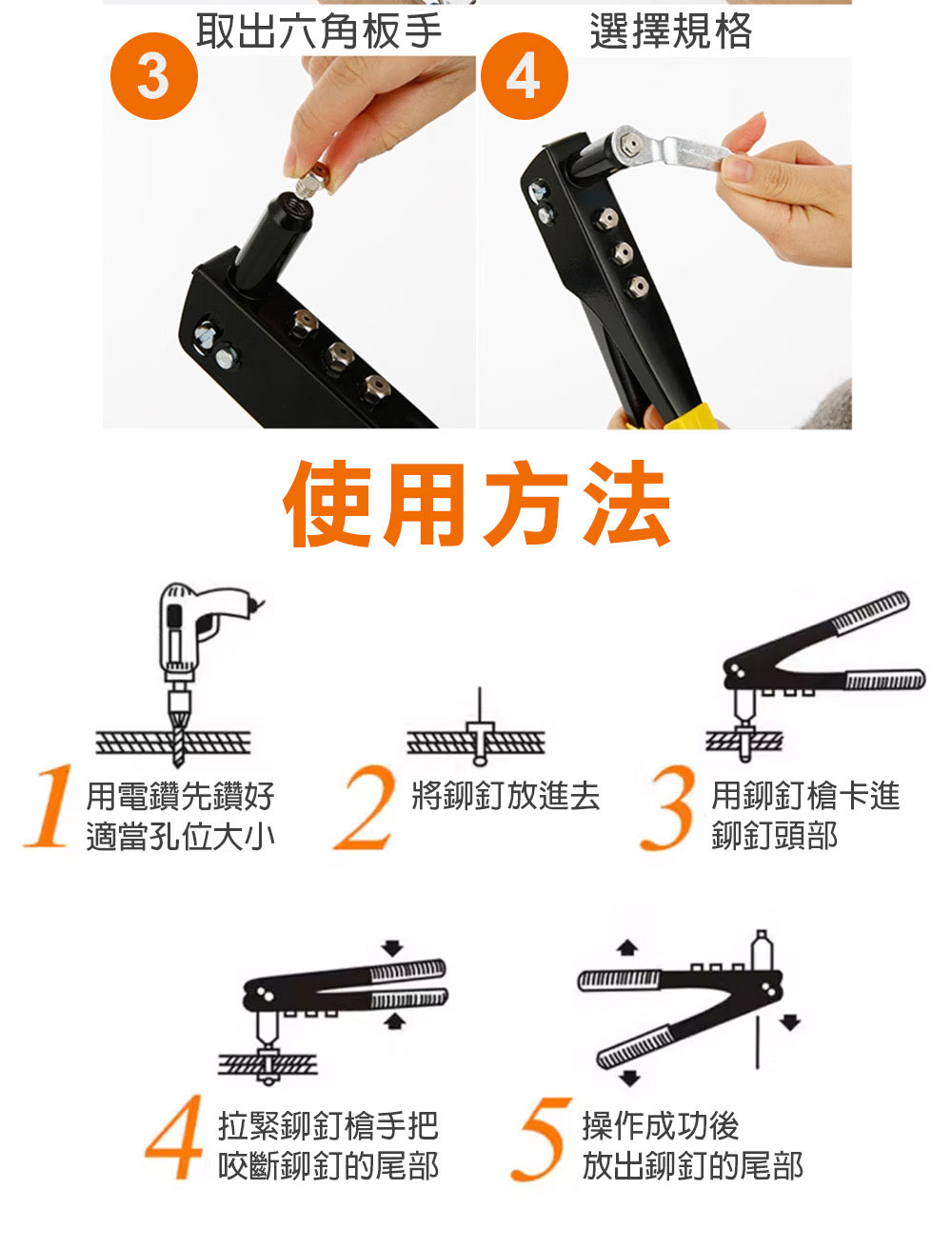 3 取出六角板手

4 選擇規格

使用方法

1 用電鑽先鑽好適當孔位大小

2 將鉚釘放進去

3 用鉚釘槍卡進鉚釘頭部

4 拉緊鉚釘槍手把咬斷鉚釘的尾部

5 操作成功後放出鉚釘的尾部