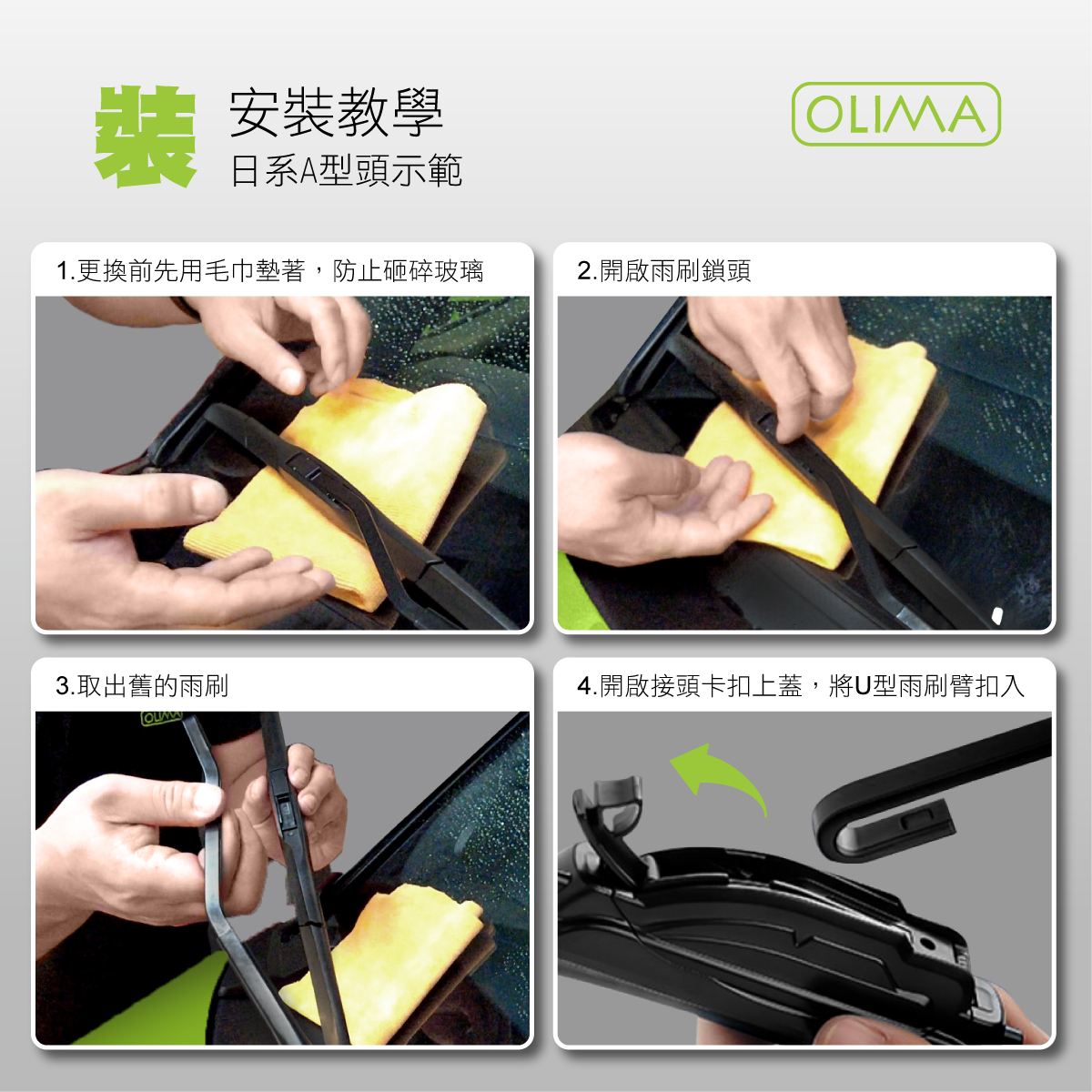 裝 安裝教學
日系A型頭示範

OLIMA

1.更換前先用毛巾墊著，防止砸碎玻璃

2.開啟雨刷鎖頭

3.取出舊的雨刷

OLIMA

4.開啟接頭卡扣上蓋，將U型雨刷臂扣入