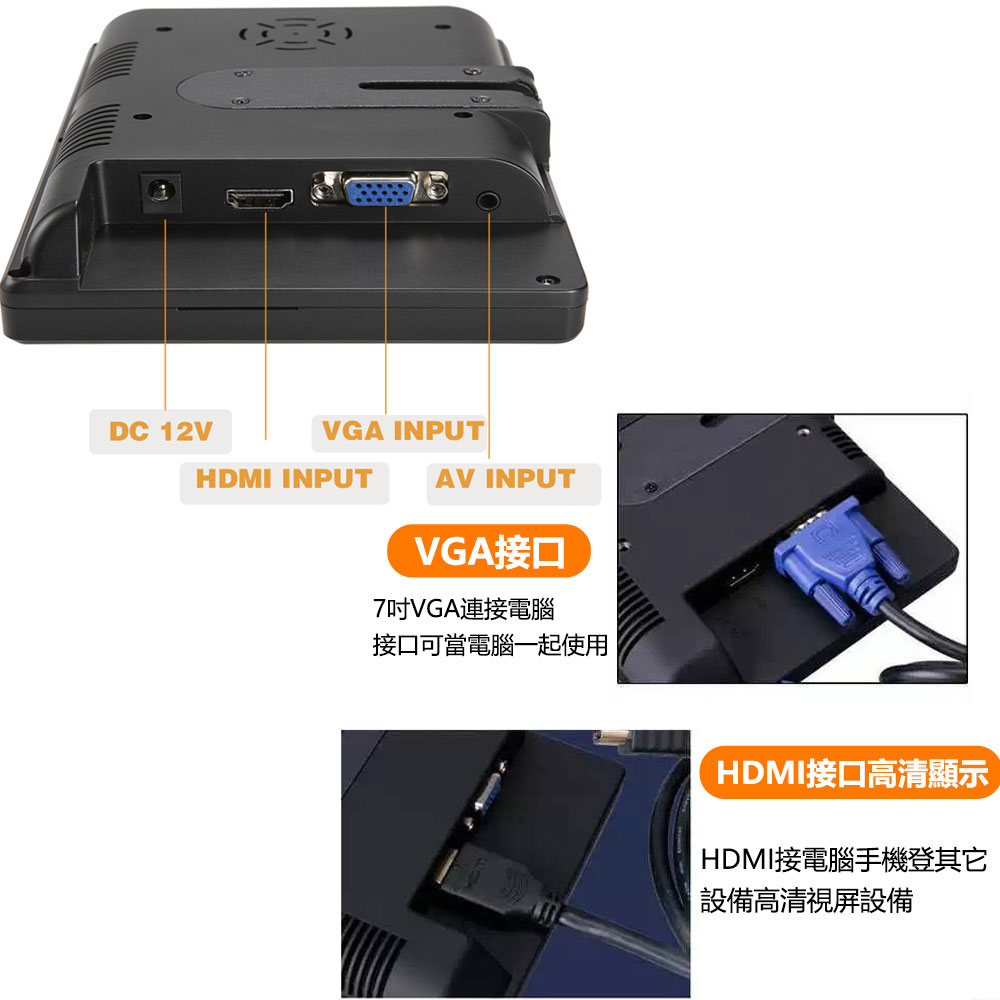 DC 12V

VGA INPUT

HDMI INPUT

AV INPUT

VGA接口

7吋VGA連接電腦
接口可當電腦一起使用

HDMI接口高清顯示

HDMI接電腦手機登其它
設備高清視屏設備