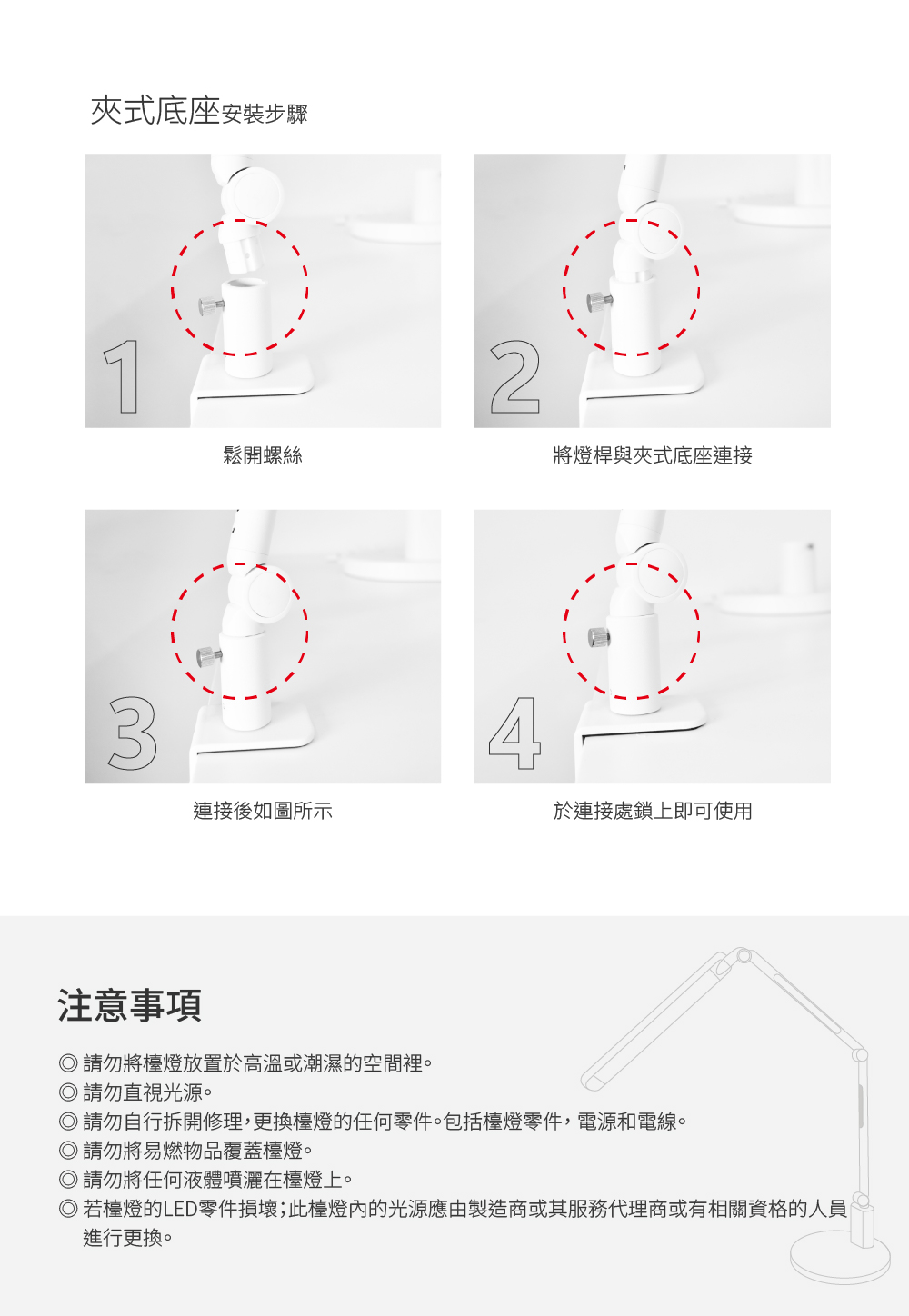 夾式底座安裝步驟

1

鬆開螺絲

2

將燈桿與夾式底座連接

3

連接後如圖所示

4

於連接處鎖上即可使用

注意事項

◎ 請勿將檯燈放置於高溫或潮濕的空間裡。
◎ 請勿直視光源。
◎ 請勿自行拆開修理，更換檯燈的任何零件。包括檯燈零件，電源和電線。
◎ 請勿將易燃物品覆蓋檯燈。
◎ 請勿將任何液體噴灑在檯燈上。
◎ 若檯燈的LED零件損壞；此檯燈內的光源應由製造商或其服務代理商或有相關資格的人員進行更換。