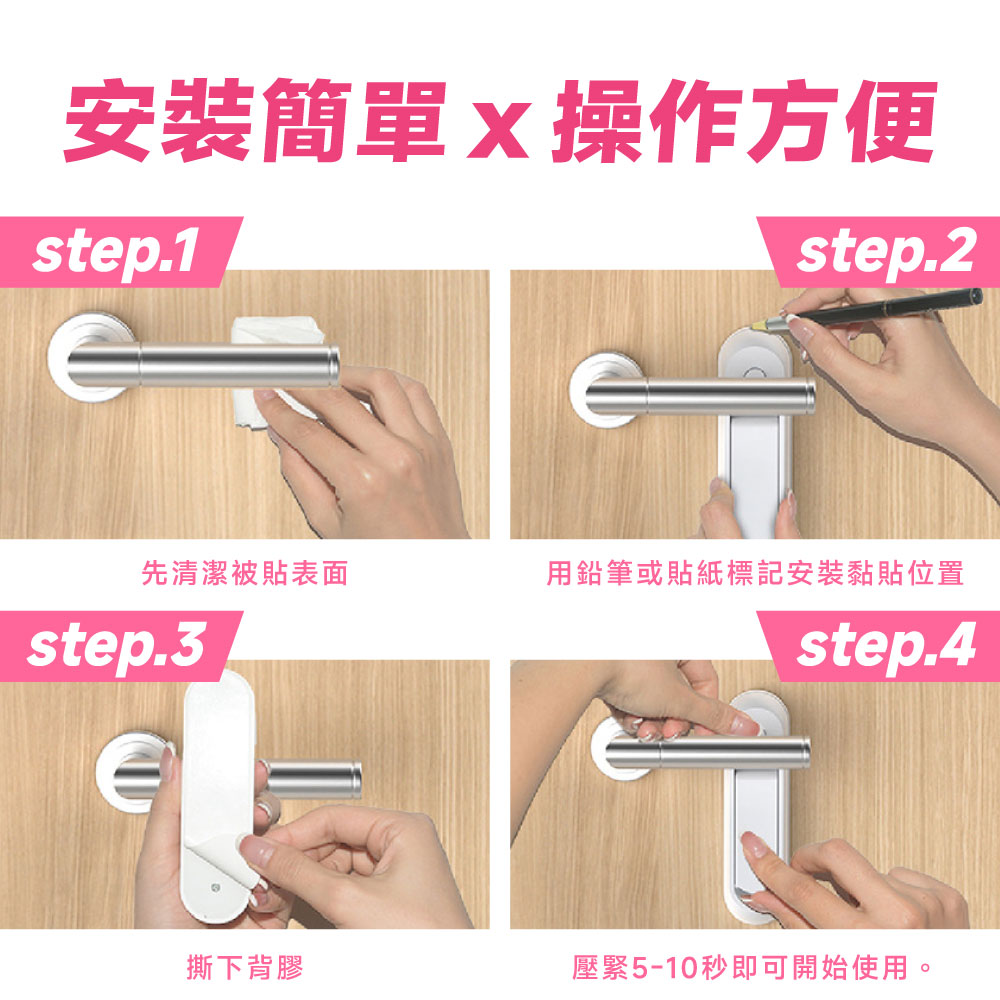 安裝簡單 x 操作方便

step.1

先清潔被貼表面

step.2

用鉛筆或貼紙標記安裝黏貼位置

step.3

撕下背膠

step.4

壓緊5-10秒即可開始使用。