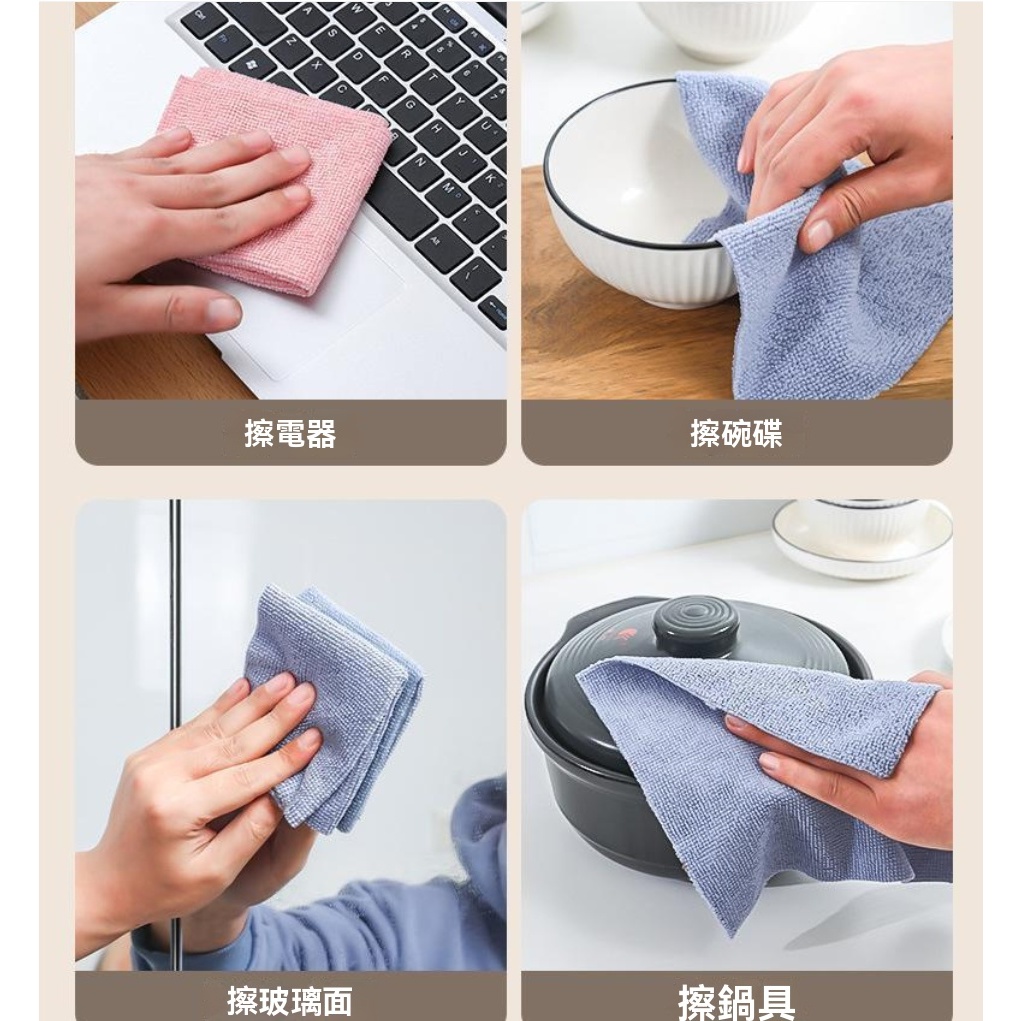 擦電器

擦碗碟

擦玻璃面

擦鍋具