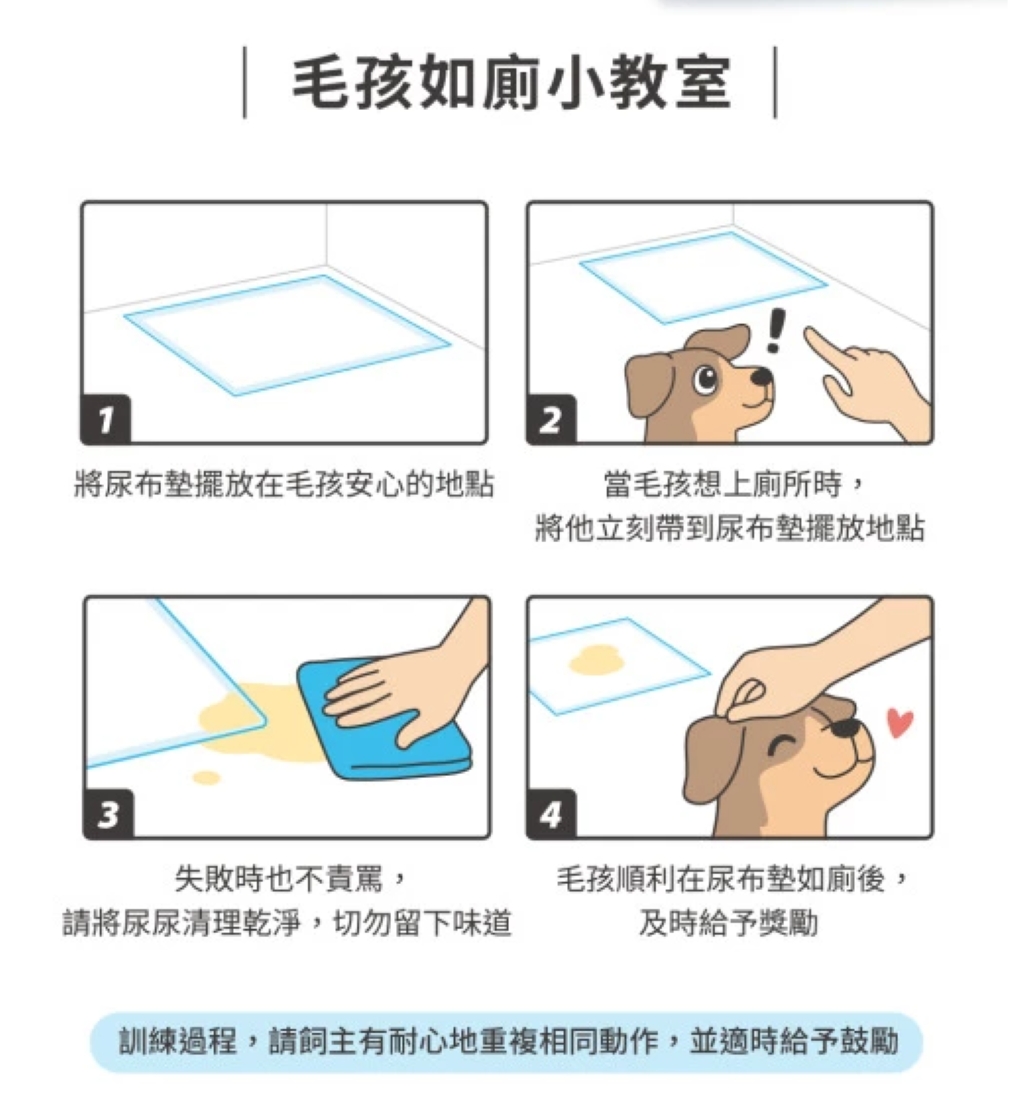 毛孩如廁小教室

1
將尿布墊擺放在毛孩安心的地點

2
當毛孩想上廁所時，
將他立刻帶到尿布墊擺放地點

3
失敗時也不責罵，
請將尿尿清理乾淨，切勿留下味道

4
毛孩順利在尿布墊如廁後，
及時給予獎勵

訓練過程，請飼主有耐心地重複相同動作，並適時給予鼓勵