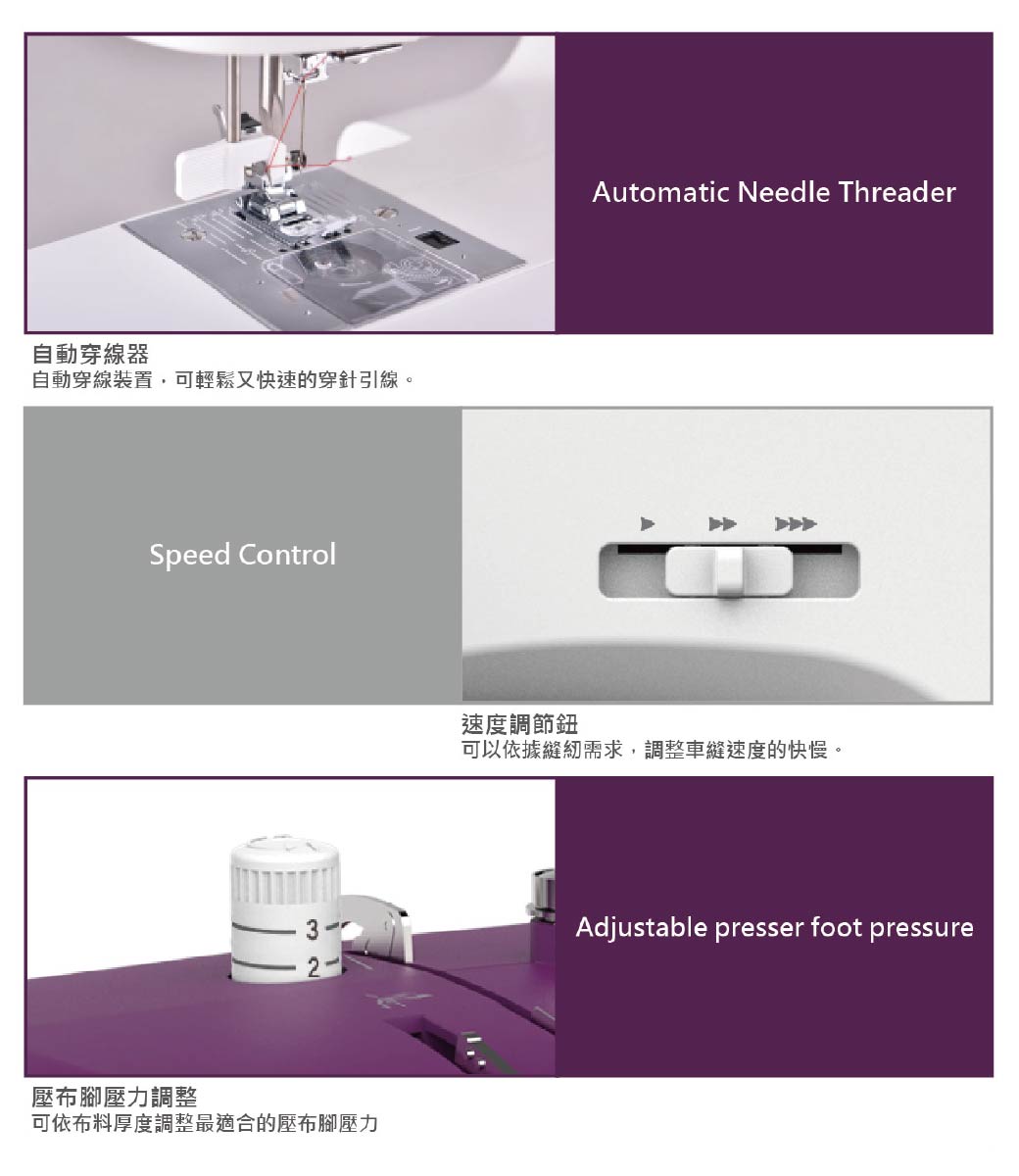 Automatic Needle Threader

自動穿線器
自動穿線裝置，可輕鬆又快速的穿針引線。

Speed Control

速度調節鈕
可以依據縫紉需求，調整車縫速度的快慢。

3
2

Adjustable presser foot pressure

壓布腳壓力調整
可依布料厚度調整最適合的壓布腳壓力