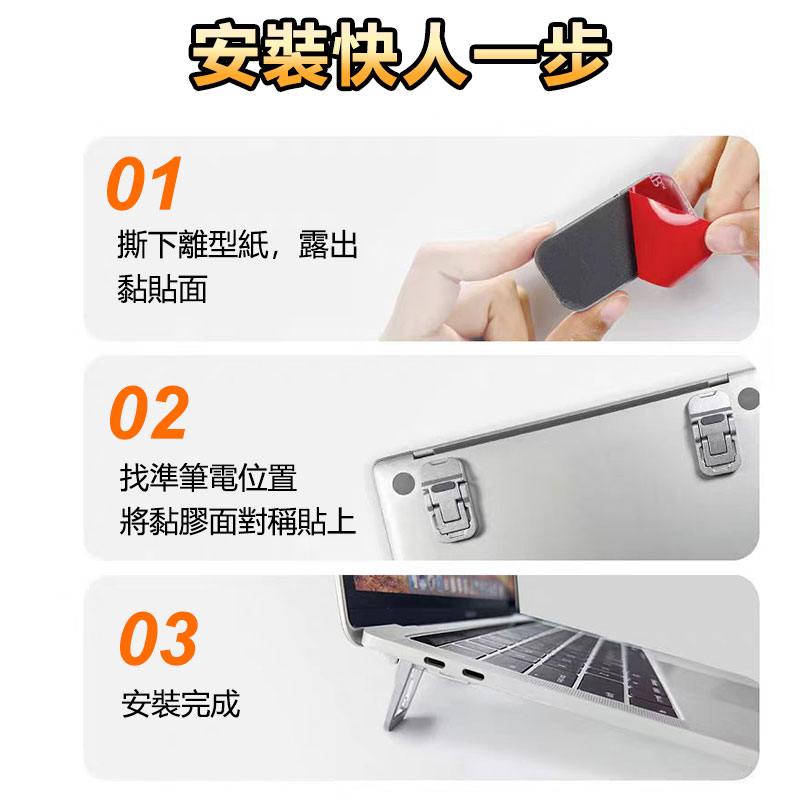 安裝快人一步

01

撕下離型紙，露出黏貼面

02

找準筆電位置
將黏膠面對稱貼上

03

安裝完成