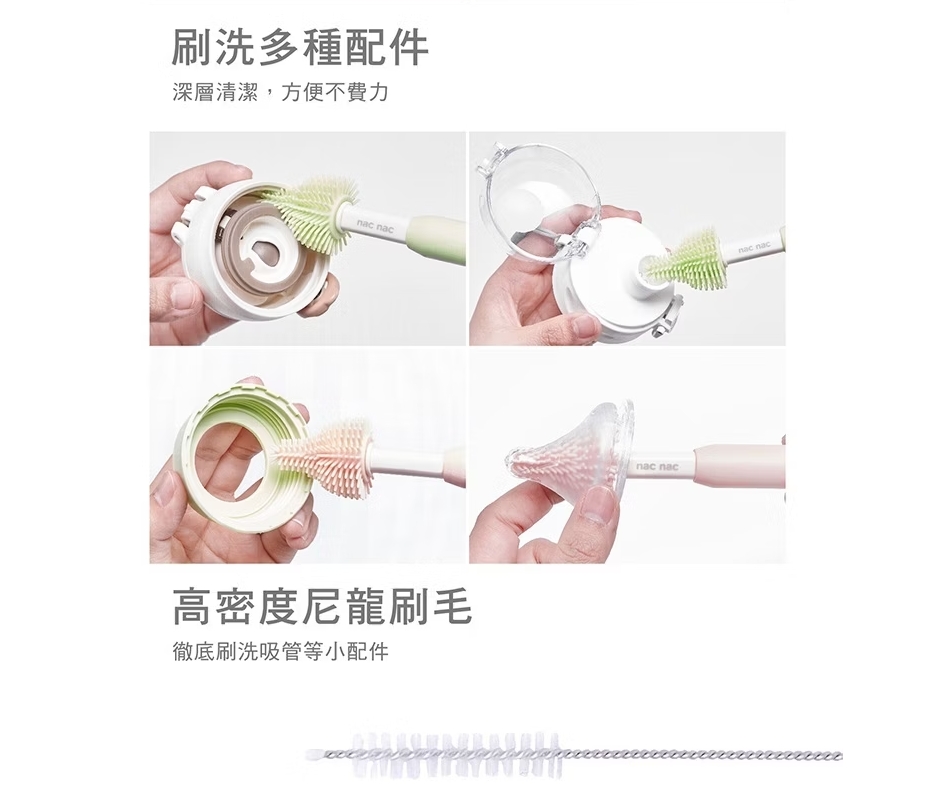 刷洗多種配件

深層清潔，方便不費力

nac nac

nac nac

nac nac

高密度尼龍刷毛

徹底刷洗吸管等小配件