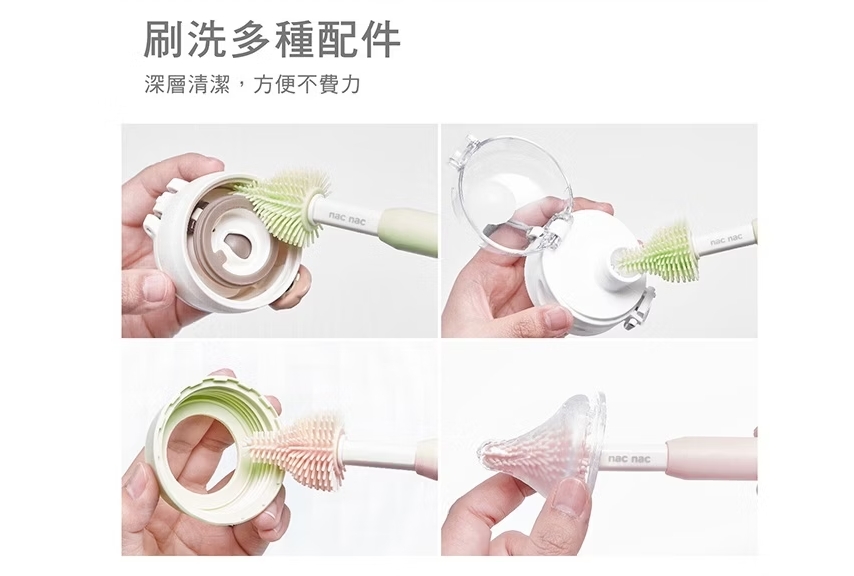 刷洗多種配件

深層清潔，方便不費力

nac nac

nac nac

nac nac