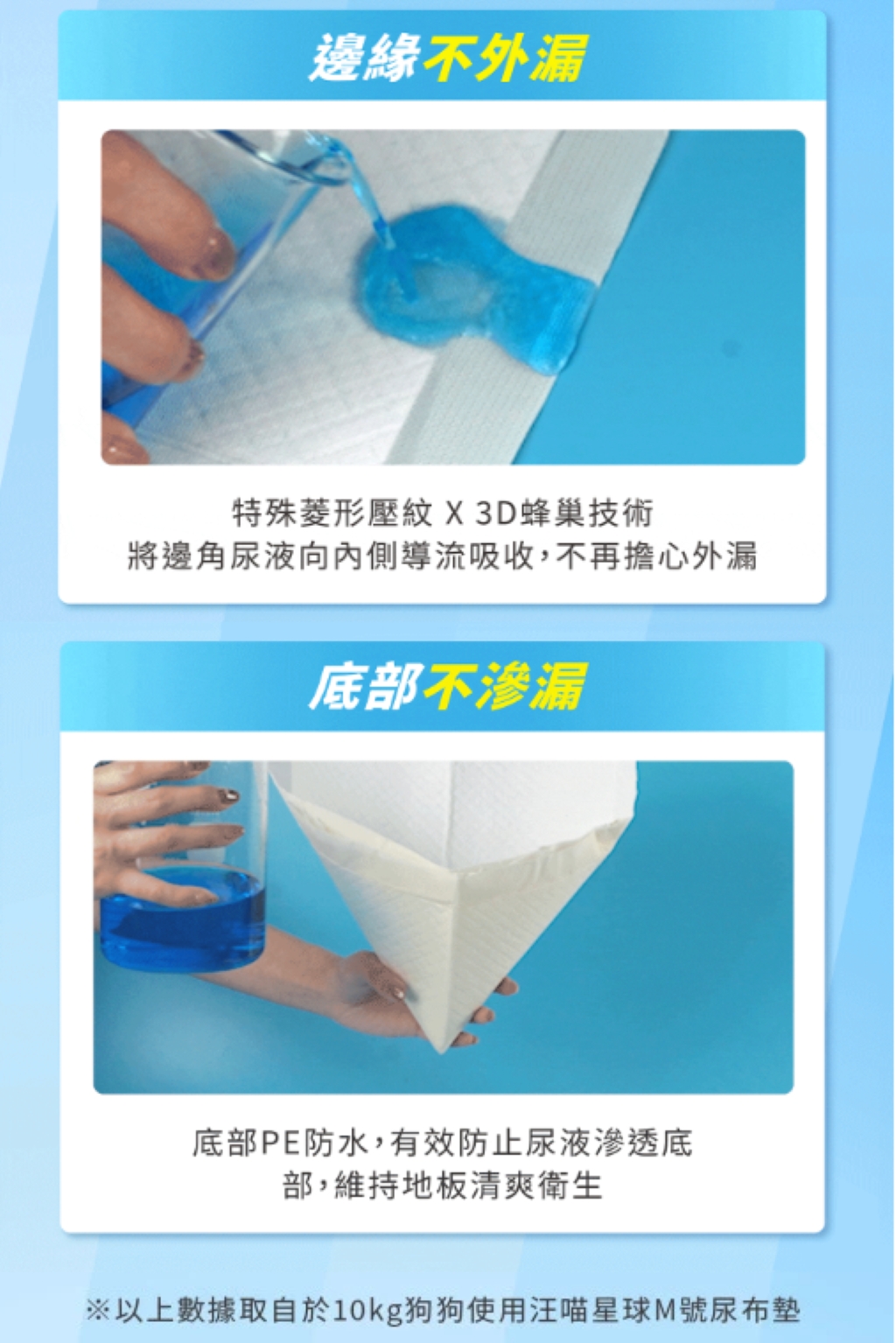 邊緣不外漏

特殊菱形壓紋 X 3D蜂巢技術
將邊角尿液向內側導流吸收，不再擔心外漏

底部不滲漏

底部PE防水，有效防止尿液滲透底部，維持地板清爽衛生

※以上數據取自於10kg狗狗使用汪喵星球M號尿布墊