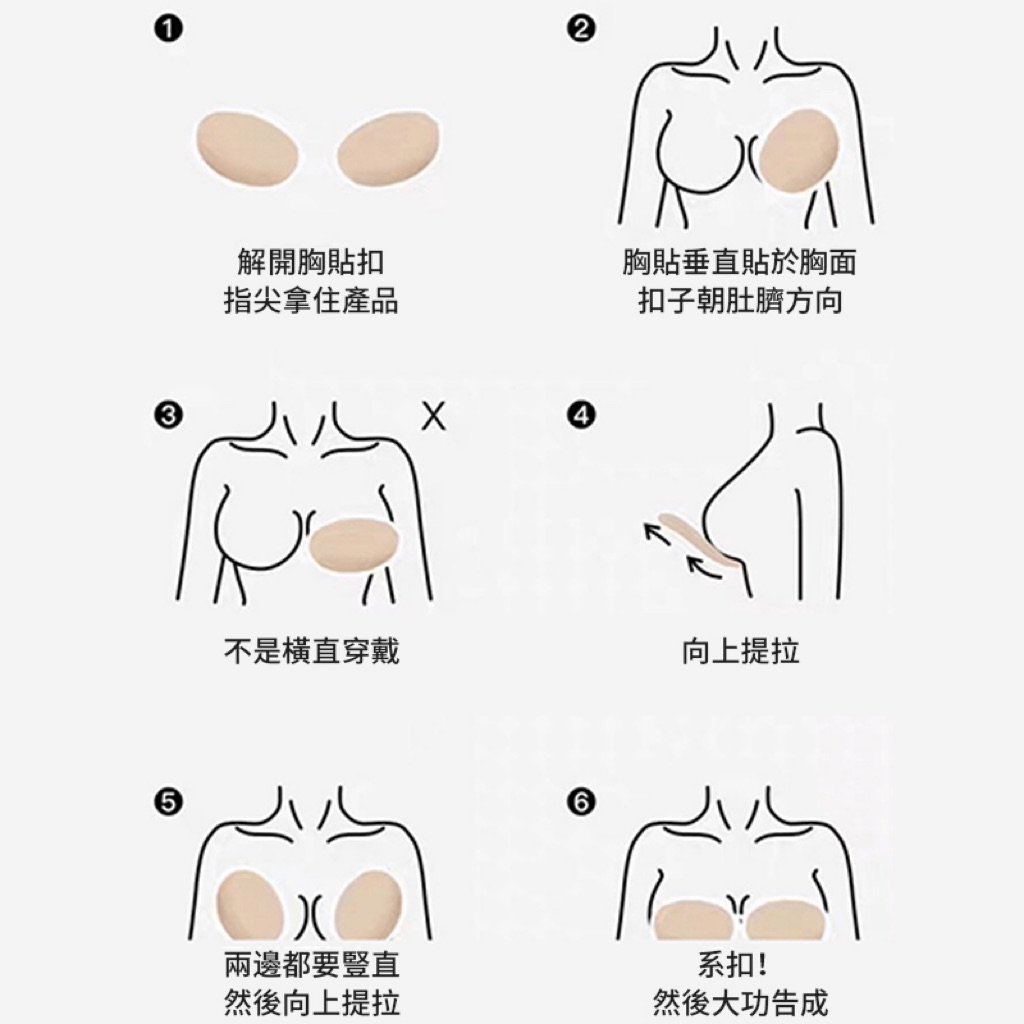 ❶
解開胸貼扣
指尖拿住產品

❷
胸貼垂直貼於胸面
扣子朝肚臍方向

❸
X
不是橫直穿戴

❹
向上提拉

❺
兩邊都要豎直
然後向上提拉

❻
系扣！
然後大功告成