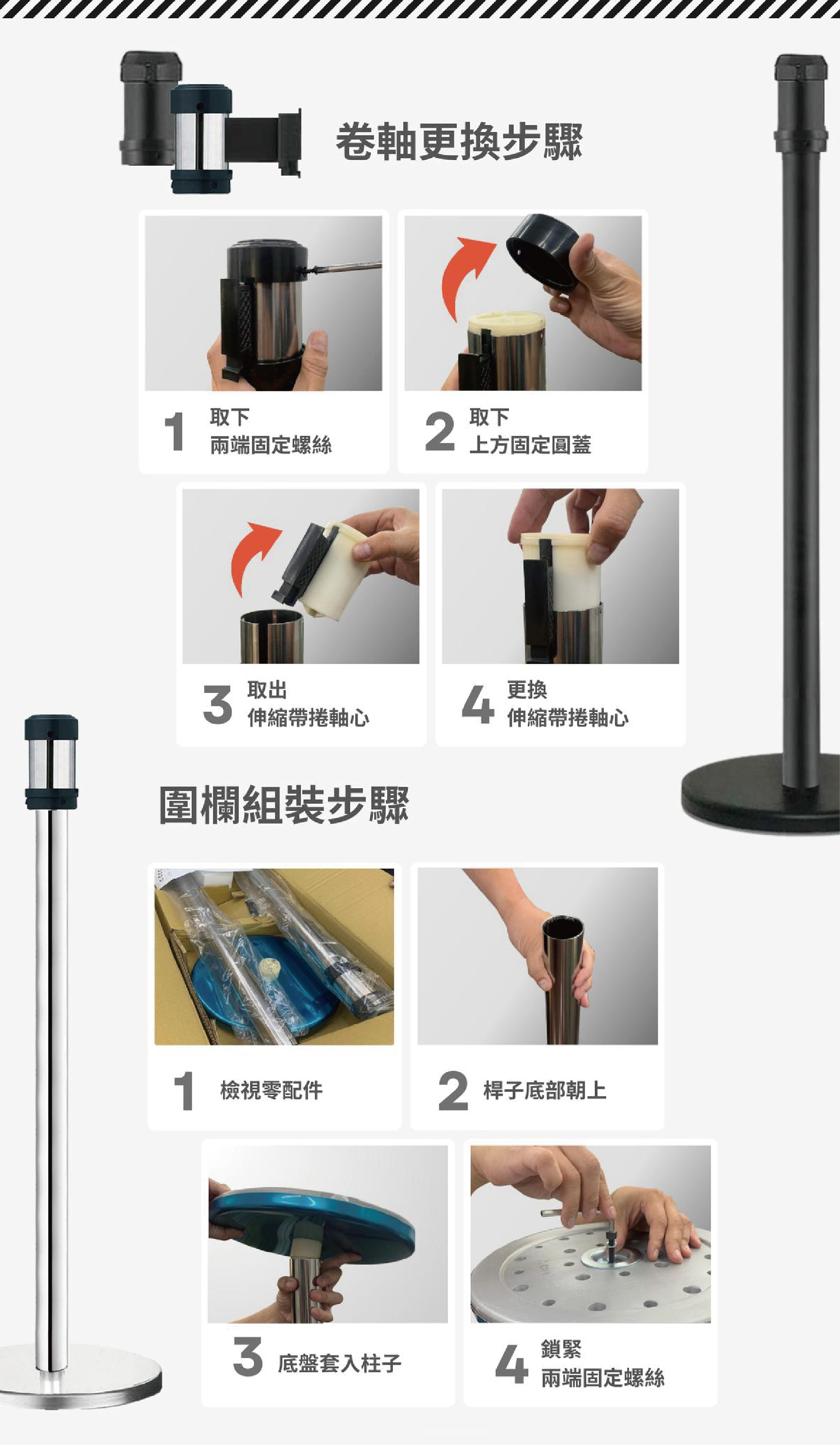 卷軸更換步驟

1 取下
兩端固定螺絲

2 取下
上方固定圓蓋

3 取出
伸縮帶捲軸心

4 更換
伸縮帶捲軸心

圍欄組裝步驟

1 檢視零配件

2 桿子底部朝上

3 底盤套入柱子

4 鎖緊
兩端固定螺絲