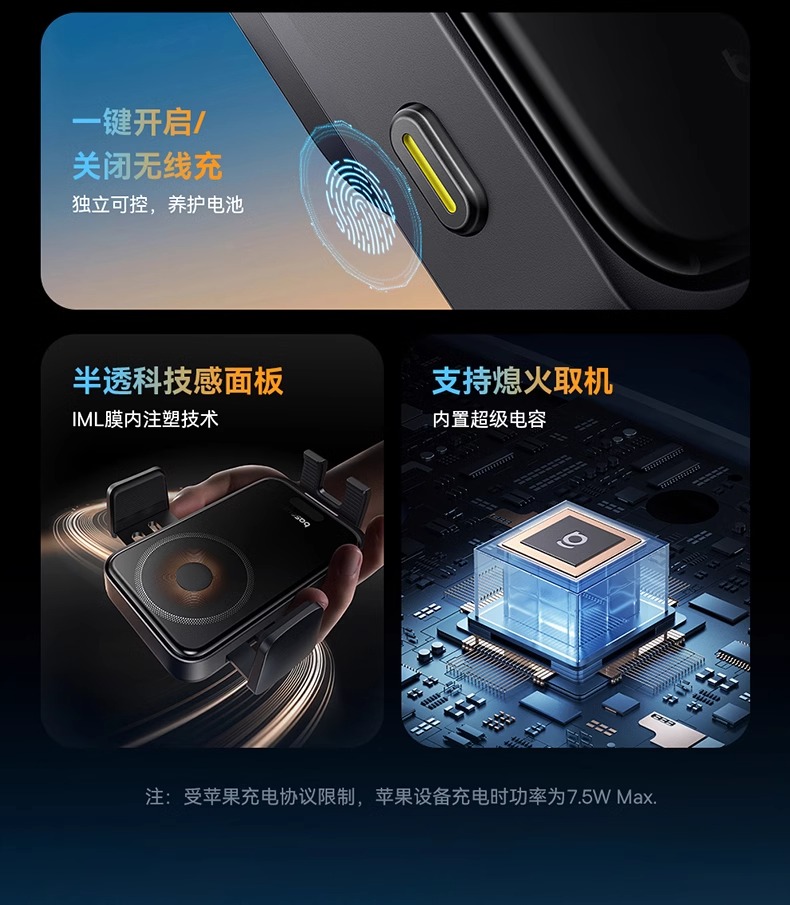 一键开启/
关闭无线充

独立可控，养护电池

半透科技感面板

IML膜内注塑技术

支持熄火取机

内置超级电容

注：受苹果充电协议限制，苹果设备充电时功率为7.5W Max.