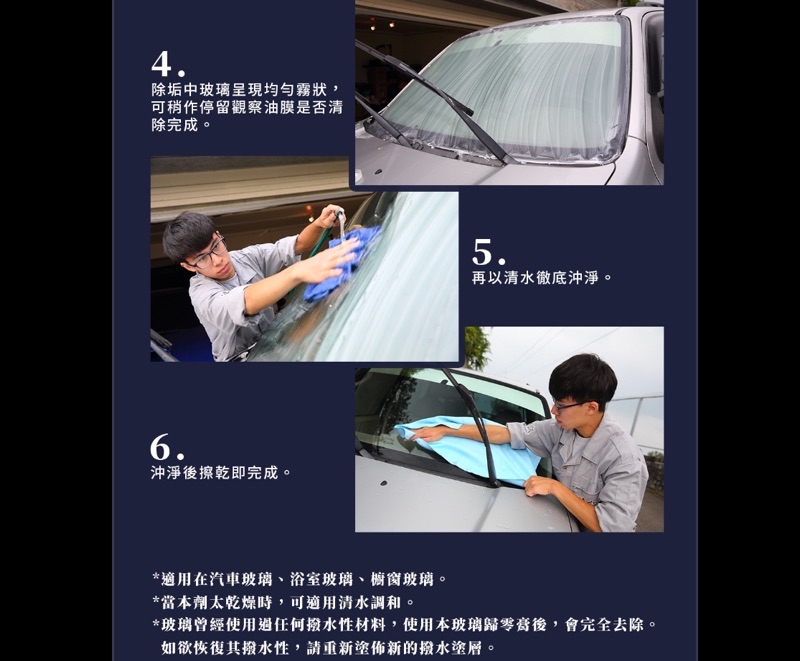 4.
除垢中玻璃呈現均勻霧狀，可稍作停留觀察油膜是否清除完成。

5.
再以清水徹底沖淨。

6.
沖淨後擦乾即完成。

*適用在汽車玻璃、浴室玻璃、櫥窗玻璃。
*當本劑太乾燥時，可適用清水調和。
*玻璃曾經使用過任何撥水性材料，使用本玻璃歸零膏後，會完全去除。
如欲恢復其撥水性，請重新塗佈新的撥水塗層。