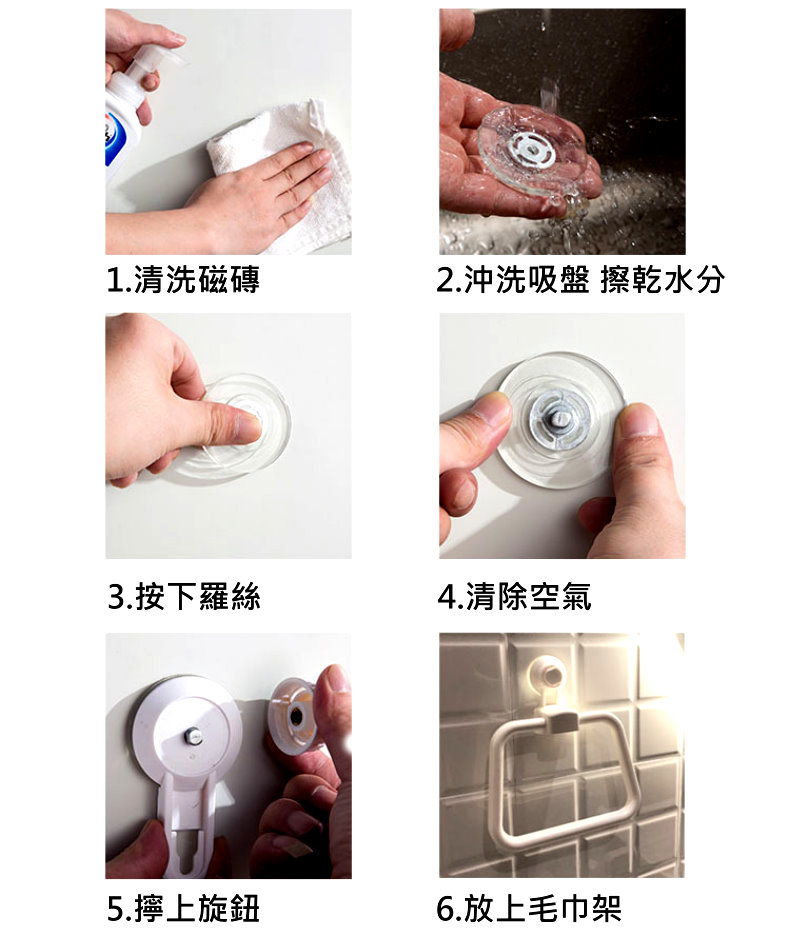 1.清洗磁磚

2.沖洗吸盤 擦乾水分

3.按下羅絲

4.清除空氣

5.擰上旋鈕

6.放上毛巾架