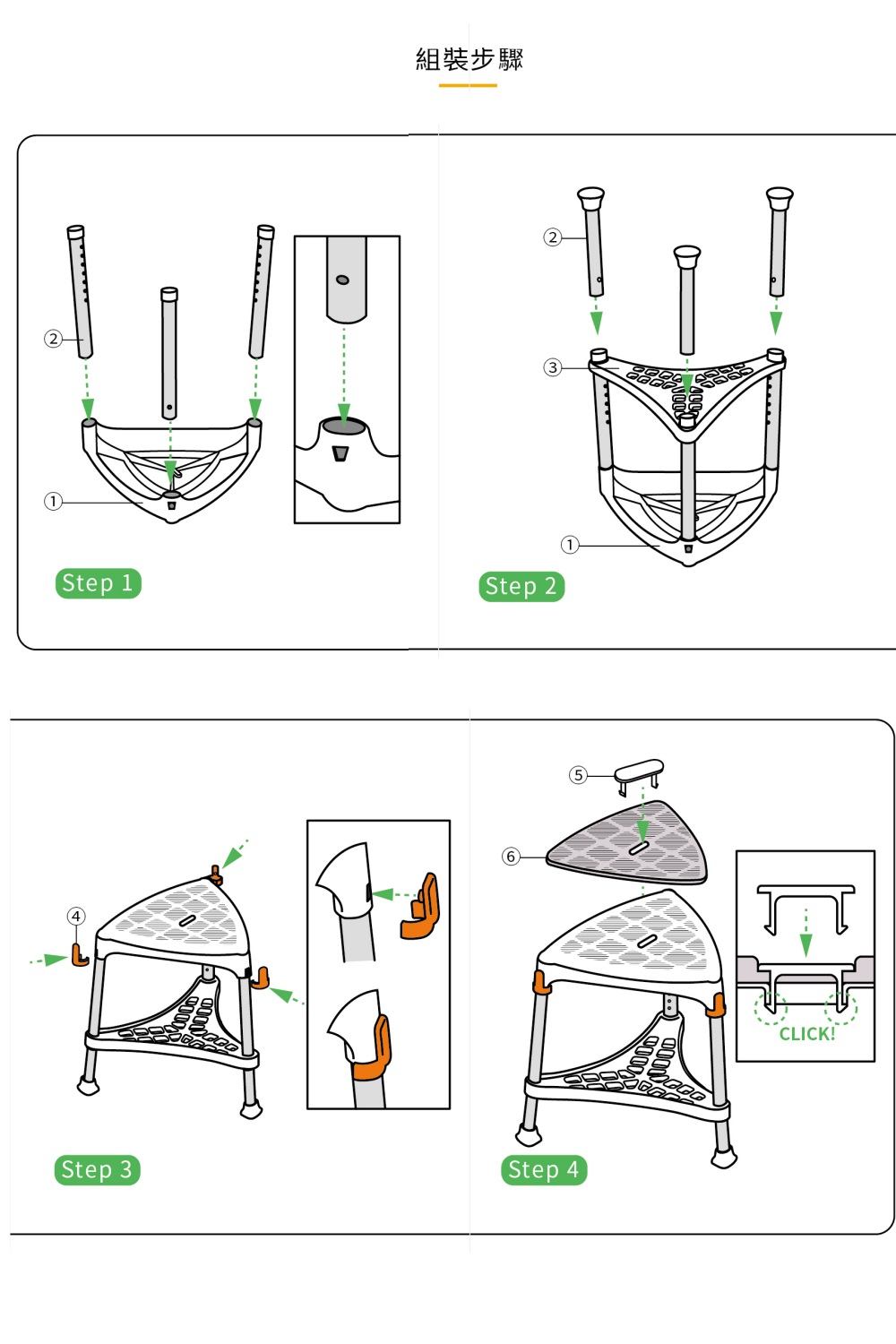 組裝步驟

②
①
Step 1

②
③
①
Step 2

④
Step 3

⑤
⑥
CLICK!
Step 4