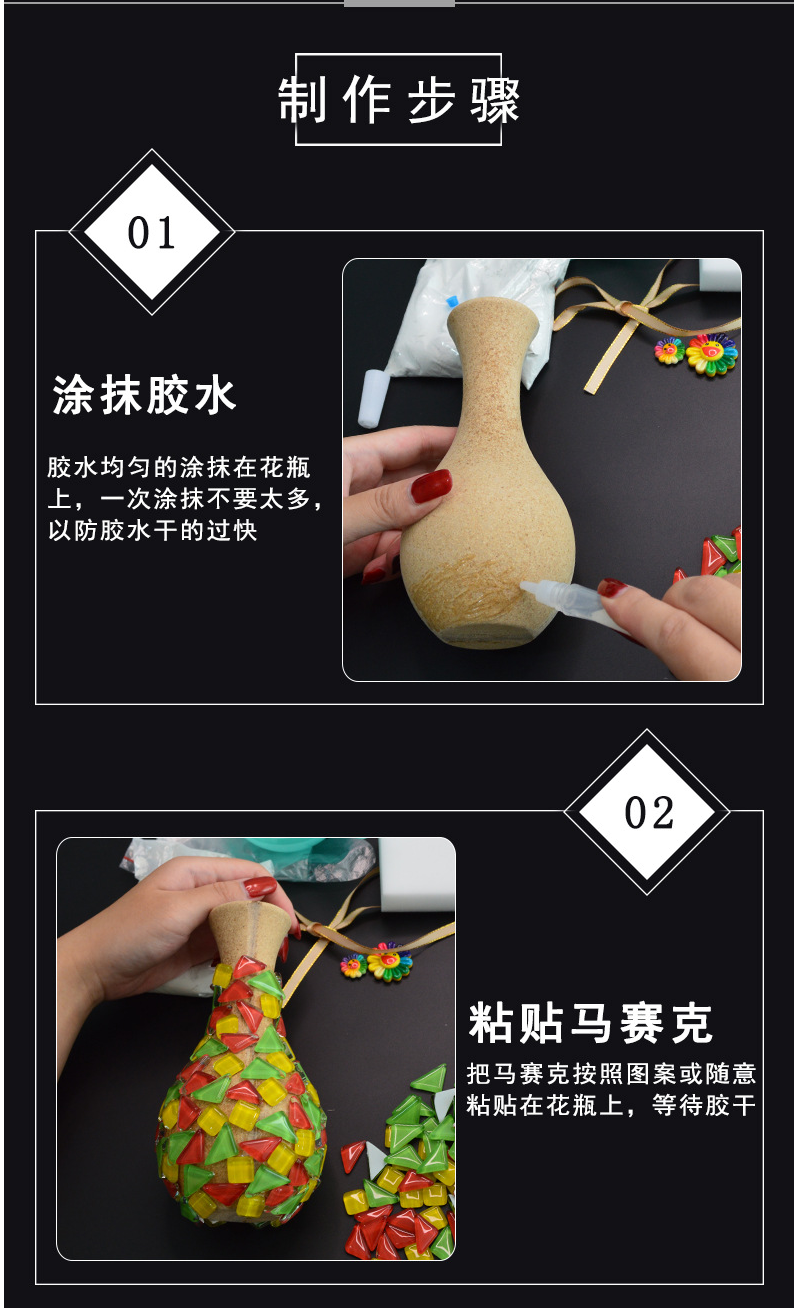 制作步骤

01

涂抹胶水

胶水均匀的涂抹在花瓶上，一次涂抹不要太多，以防胶水干的过快

02

粘贴马赛克

把马赛克按照图案或随意粘贴在花瓶上，等待胶干