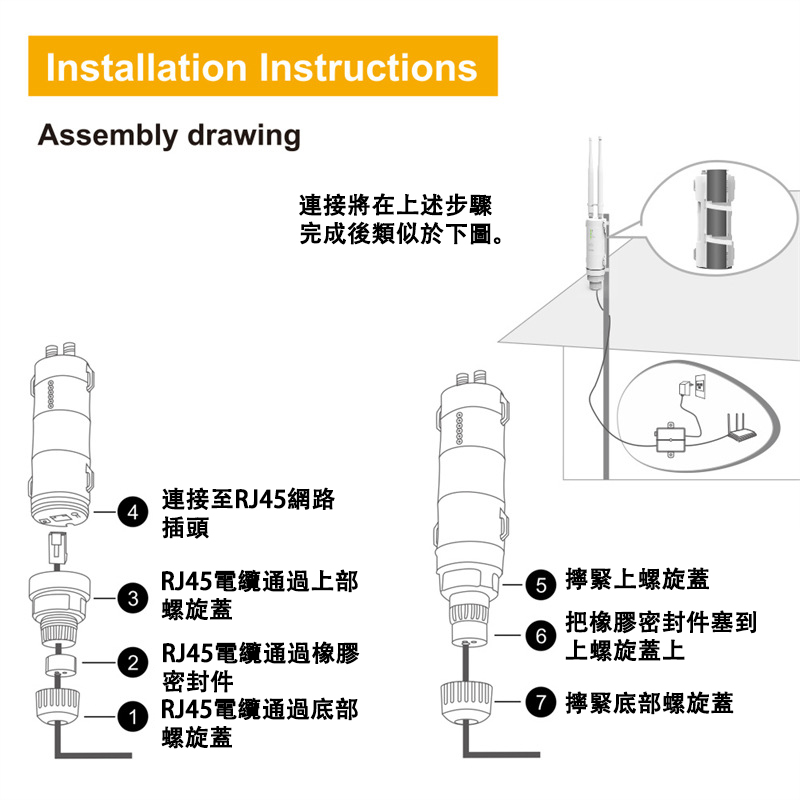 Installation Instructions

Assembly drawing

連接將在上述步驟完成後類似於下圖。

4 連接至RJ45網路插頭

3 RJ45電纜通過上部螺旋蓋

2 RJ45電纜通過橡膠密封件

1 RJ45電纜通過底部螺旋蓋

5 擰緊上螺旋蓋

6 把橡膠密封件塞到上螺旋蓋上

7 擰緊底部螺旋蓋