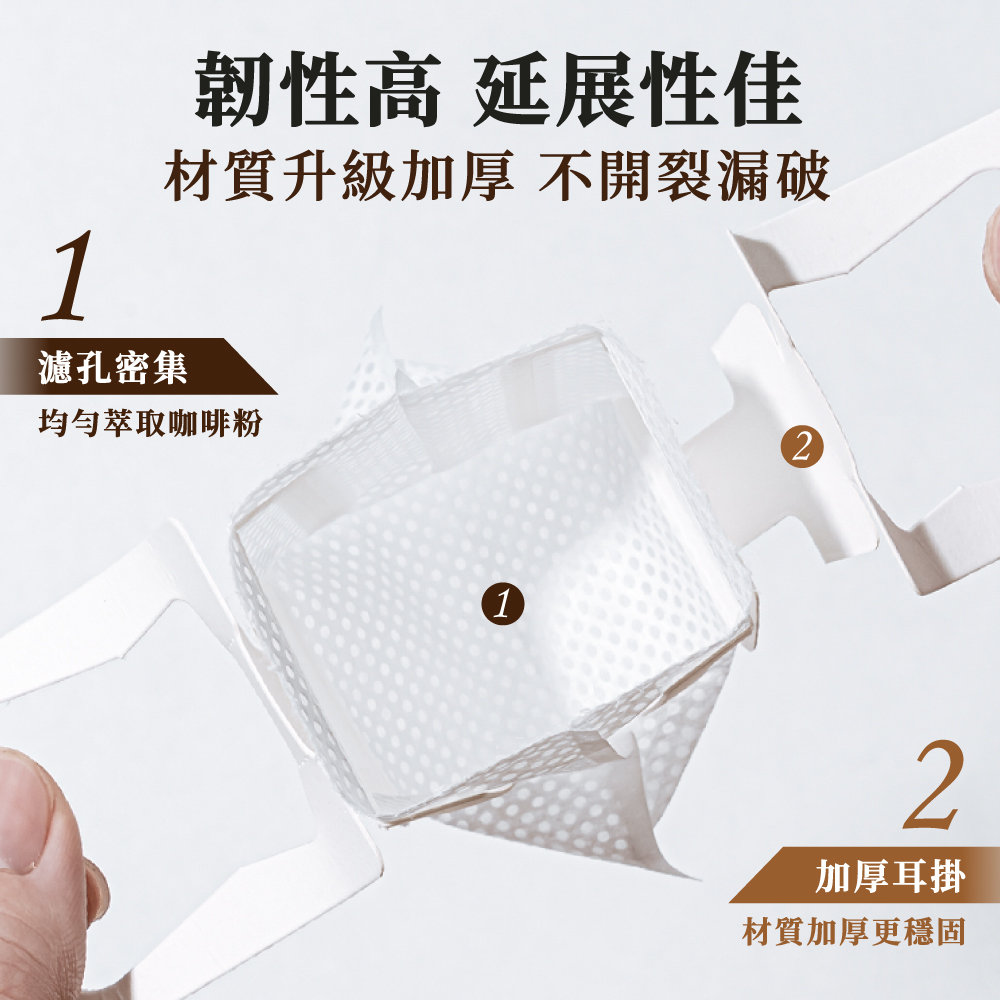 韌性高 延展性佳
材質升級加厚 不開裂漏破

1
濾孔密集
均勻萃取咖啡粉

2

1

2
加厚耳掛
材質加厚更穩固