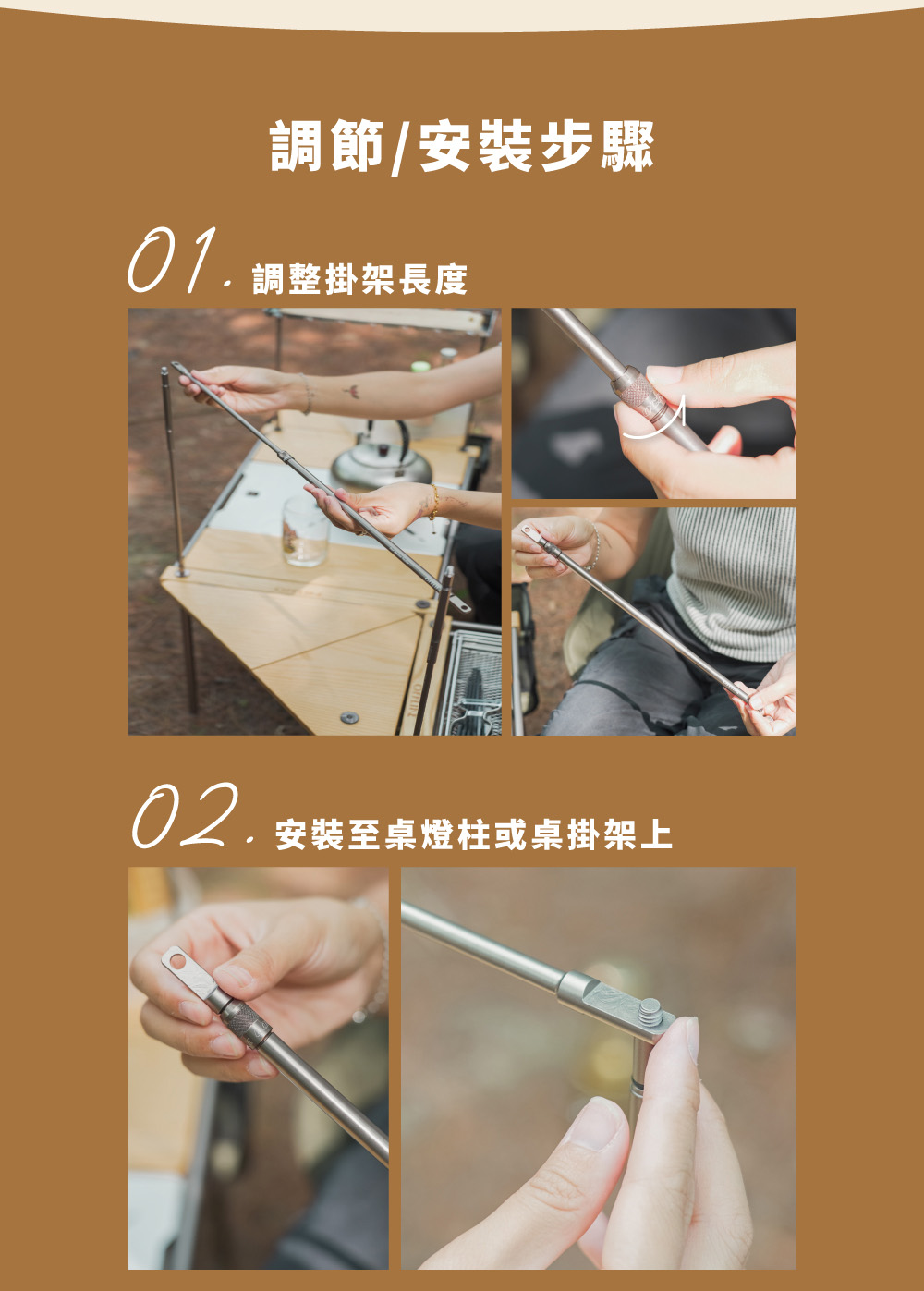 調節/安裝步驟

01. 調整掛架長度

02. 安裝至桌燈柱或桌掛架上