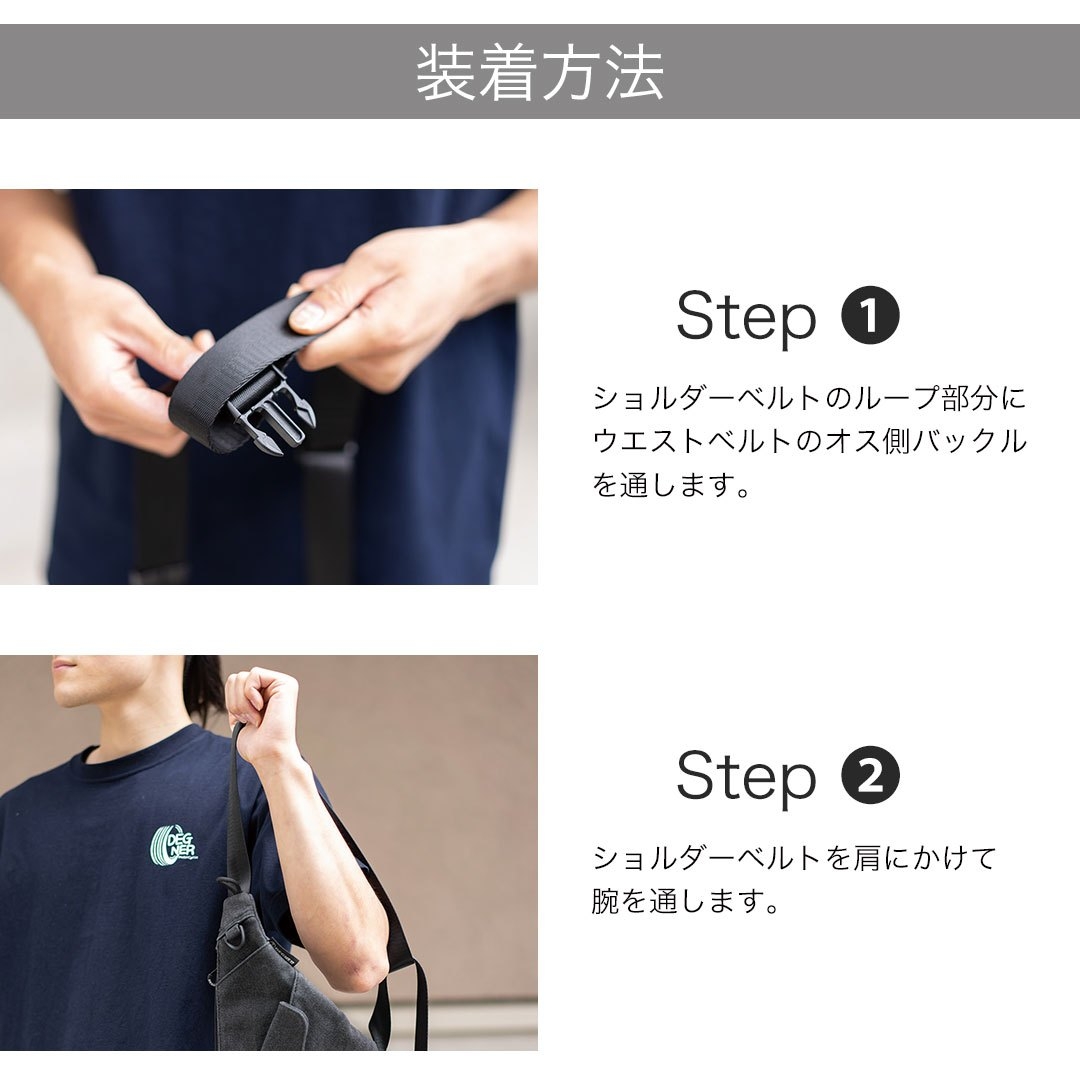 装着方法

Step ❶

ショルダーベルトのループ部分にウエストベルトのオス側バックルを通します。

DEG NER

Step ❷

ショルダーベルトを肩にかけて腕を通します。