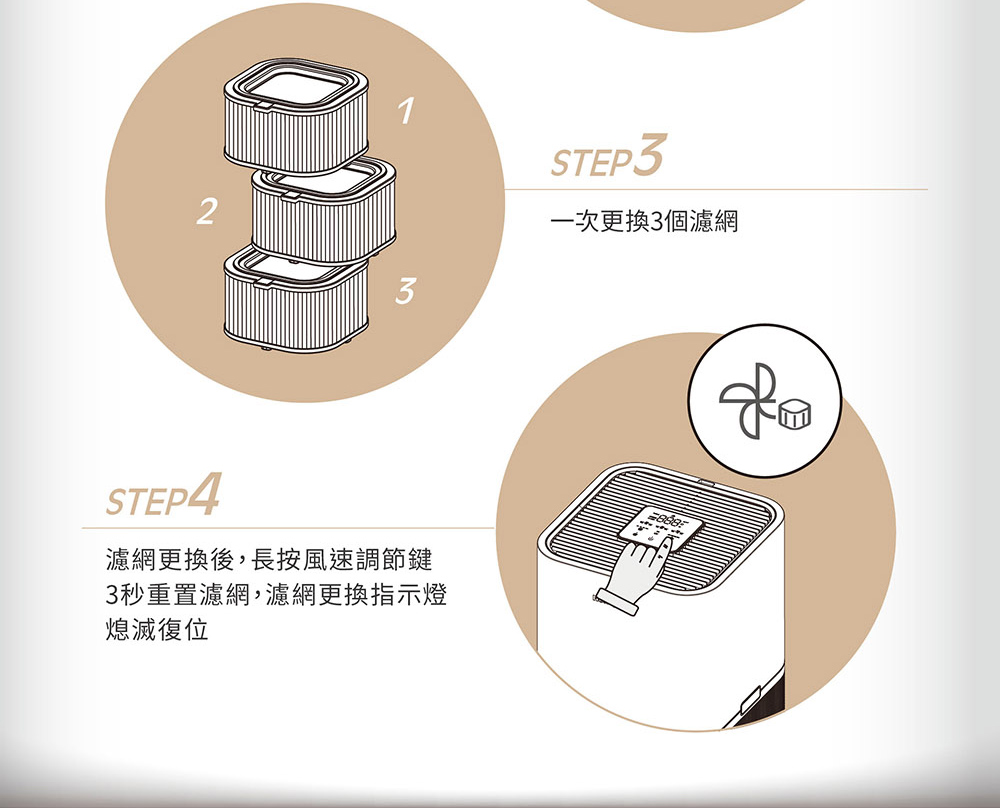 1

2

3

STEP3

一次更換3個濾網

STEP4

濾網更換後，長按風速調節鍵3秒重置濾網，濾網更換指示燈熄滅復位