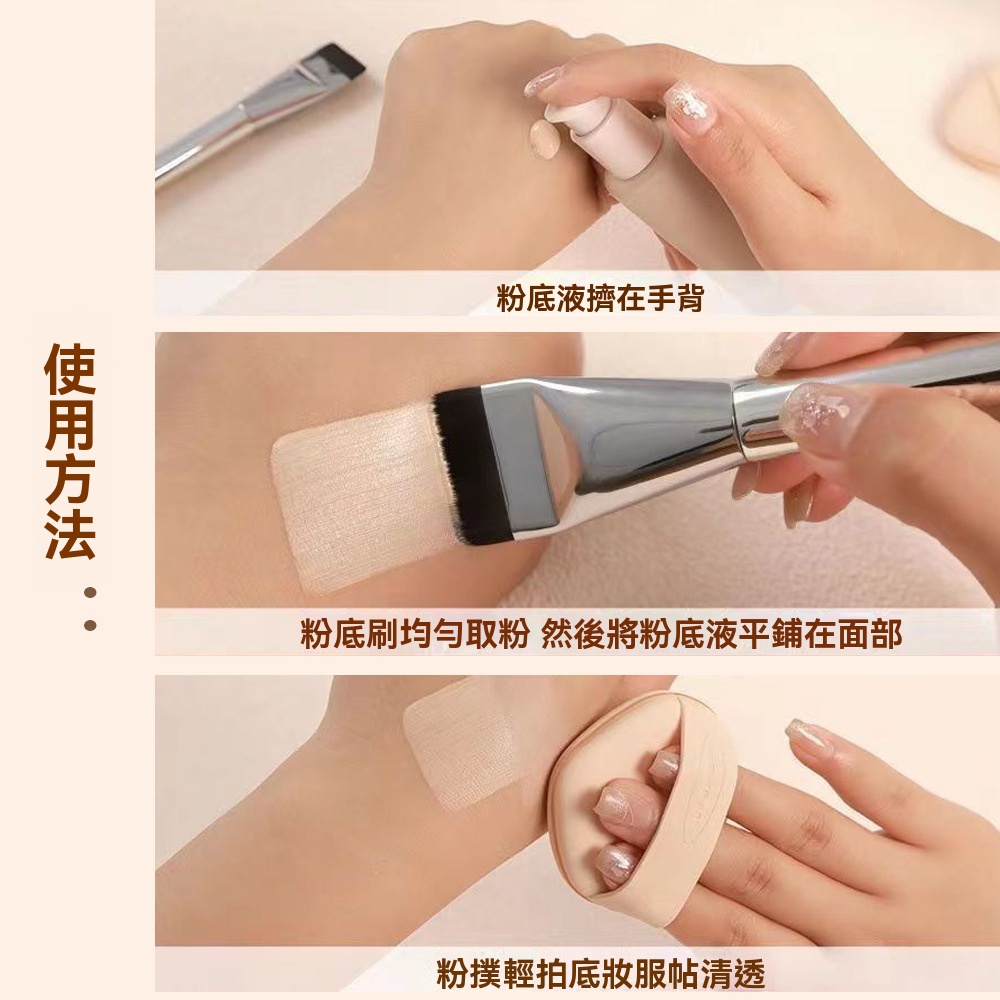 使用方法：

粉底液擠在手背

粉底刷均勻取粉 然後將粉底液平鋪在面部

粉撲輕拍底妝服帖清透