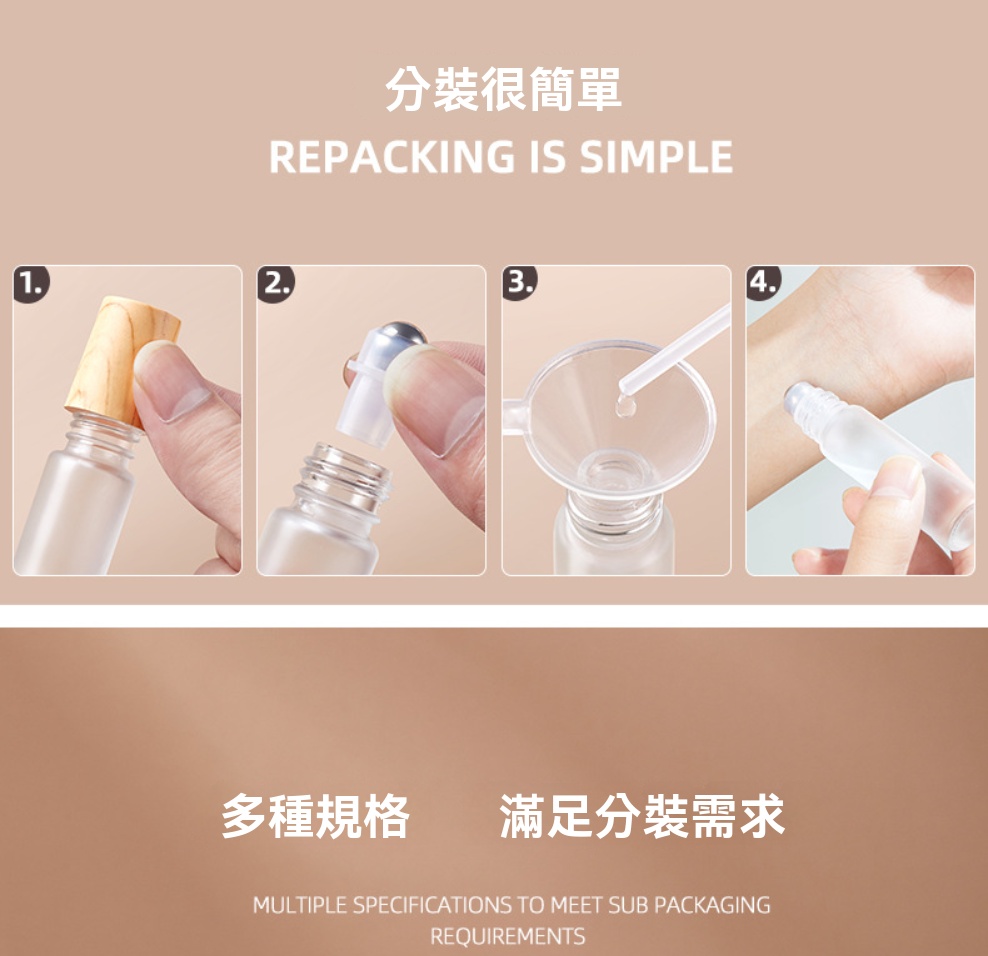 分裝很簡單
REPACKING IS SIMPLE

1.

2.

3.

4.

多種規格　滿足分裝需求

MULTIPLE SPECIFICATIONS TO MEET SUB PACKAGING REQUIREMENTS