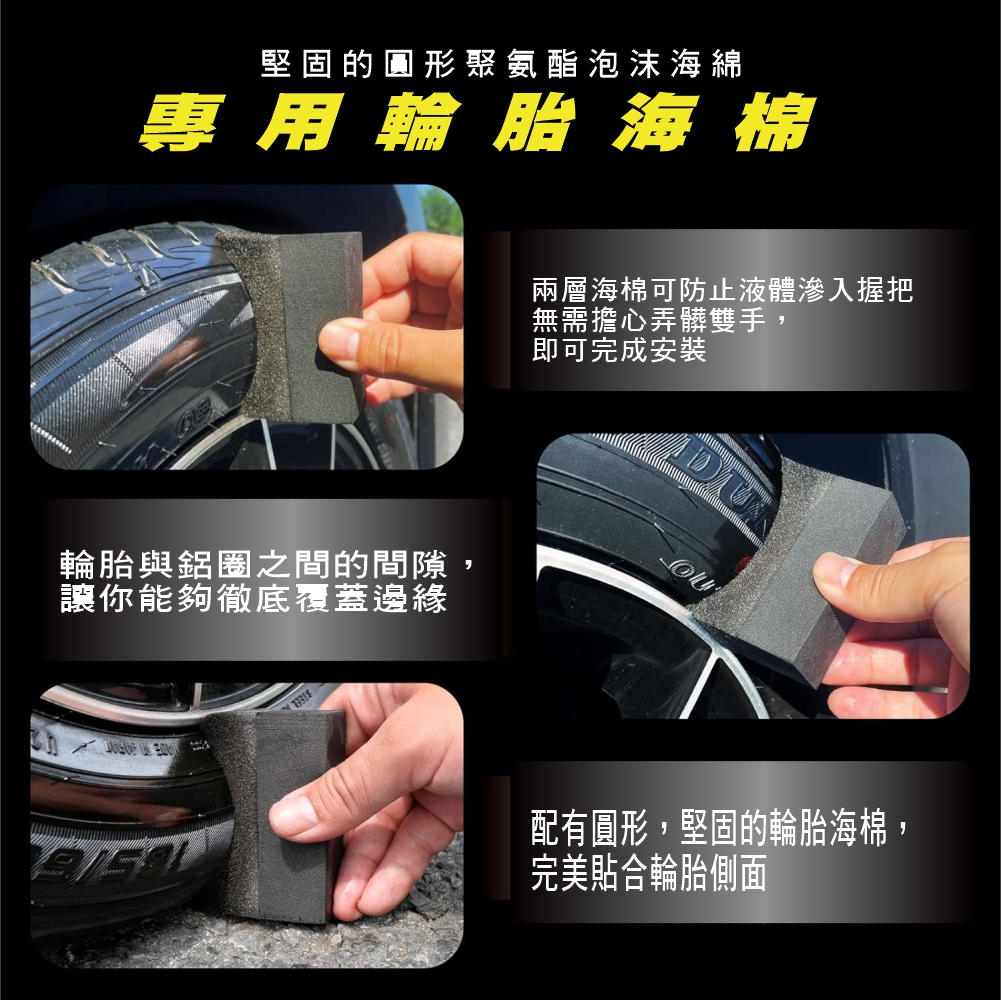 堅固的圓形聚氨酯泡沫海綿
專用輪胎海棉

兩層海棉可防止液體滲入握把
無需擔心弄髒雙手，
即可完成安裝

輪胎與鋁圈之間的間隙，
讓你能夠徹底覆蓋邊緣

配有圓形，堅固的輪胎海棉，
完美貼合輪胎側面