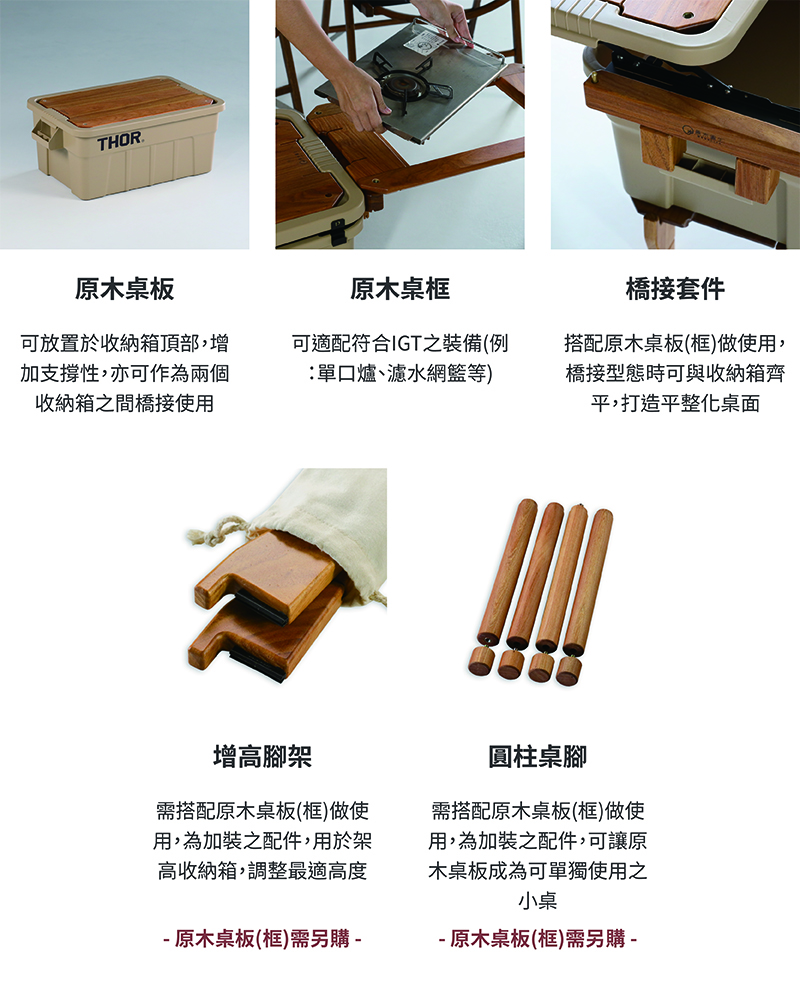 THOR

原木桌板

可放置於收納箱頂部，增加支撐性，亦可作為兩個收納箱之間橋接使用

原木桌框

可適配符合IGT之裝備(例：單口爐、濾水網籃等)

橋接套件

搭配原木桌板(框)做使用，橋接型態時可與收納箱齊平，打造平整化桌面

增高腳架

需搭配原木桌板(框)做使用，為加裝之配件，用於架高收納箱，調整最適高度

- 原木桌板(框)需另購 -

圓柱桌腳

需搭配原木桌板(框)做使用，為加裝之配件，可讓原木桌板成為可單獨使用之小桌

- 原木桌板(框)需另購 -