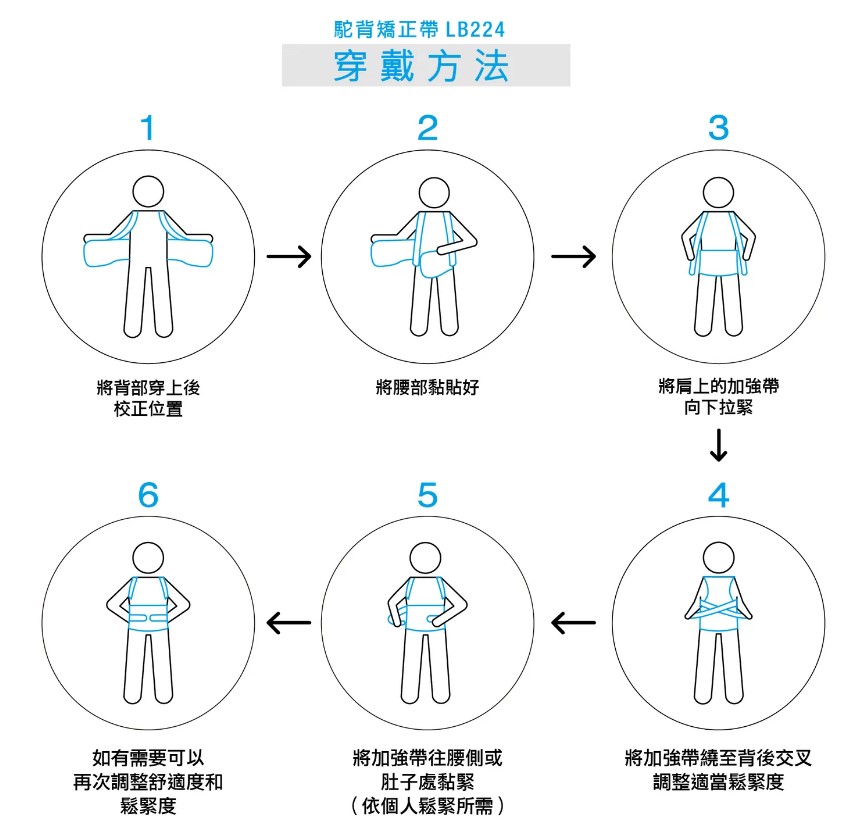 駝背矯正帶 LB224

穿戴方法

1

將背部穿上後
校正位置

2

將腰部黏貼好

3

將肩上的加強帶
向下拉緊

4

將加強帶繞至背後交叉
調整適當鬆緊度

5

將加強帶往腰側或
肚子處黏緊
(依個人鬆緊所需)

6

如有需要可以
再次調整舒適度和
鬆緊度