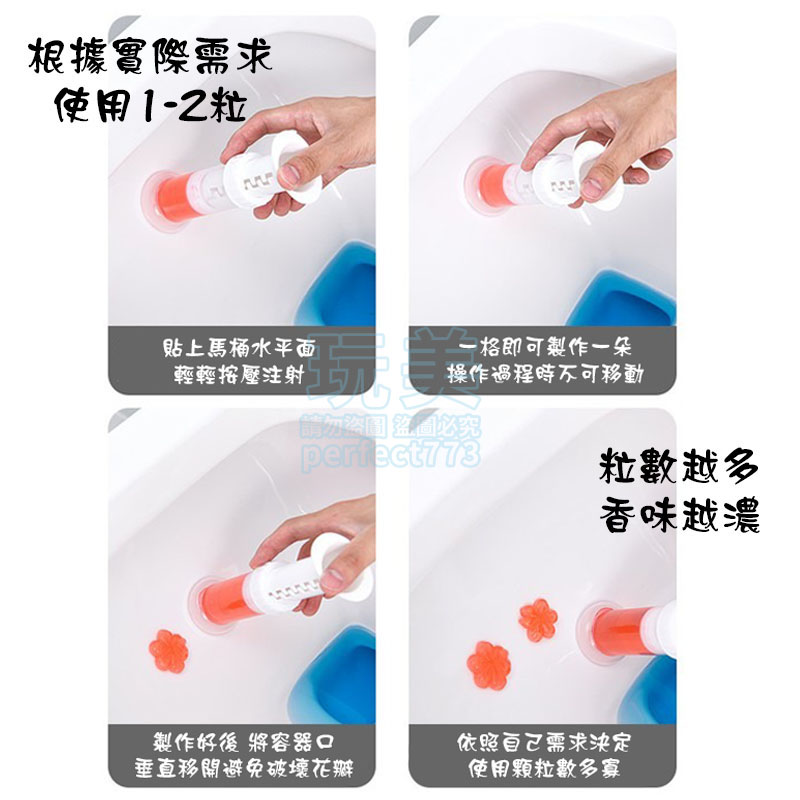 根據實際需求
使用1-2粒

貼上馬桶水平面
輕輕按壓注射

一格即可製作一朵
操作過程時不可移動

玩美
請勿盜圖 盜圖必究
perfect773

粒數越多
香味越濃

製作好後 將容器口
垂直移開避免破壞花瓣

依照自己需求決定
使用顆粒數多寡