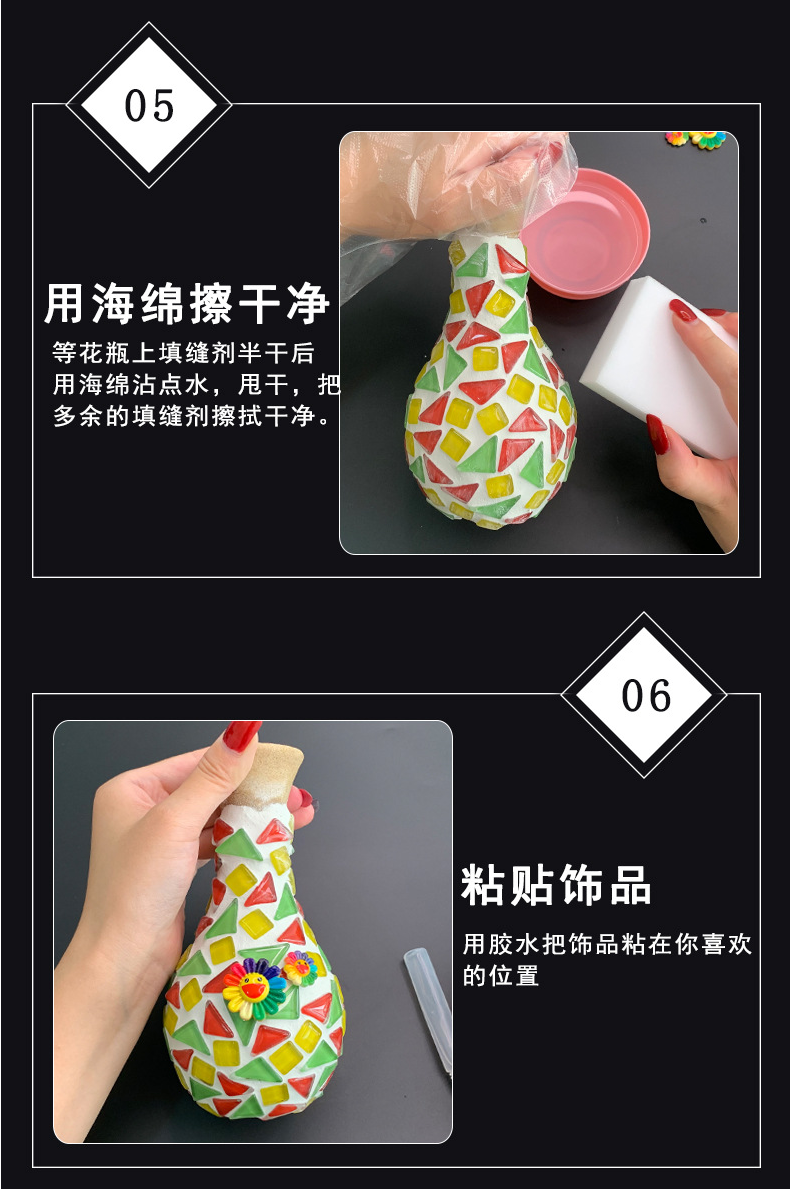 05

用海绵擦干净

等花瓶上填缝剂半干后用海绵沾点水，甩干，把多余的填缝剂擦拭干净。

06

粘贴饰品

用胶水把饰品粘在你喜欢的位置