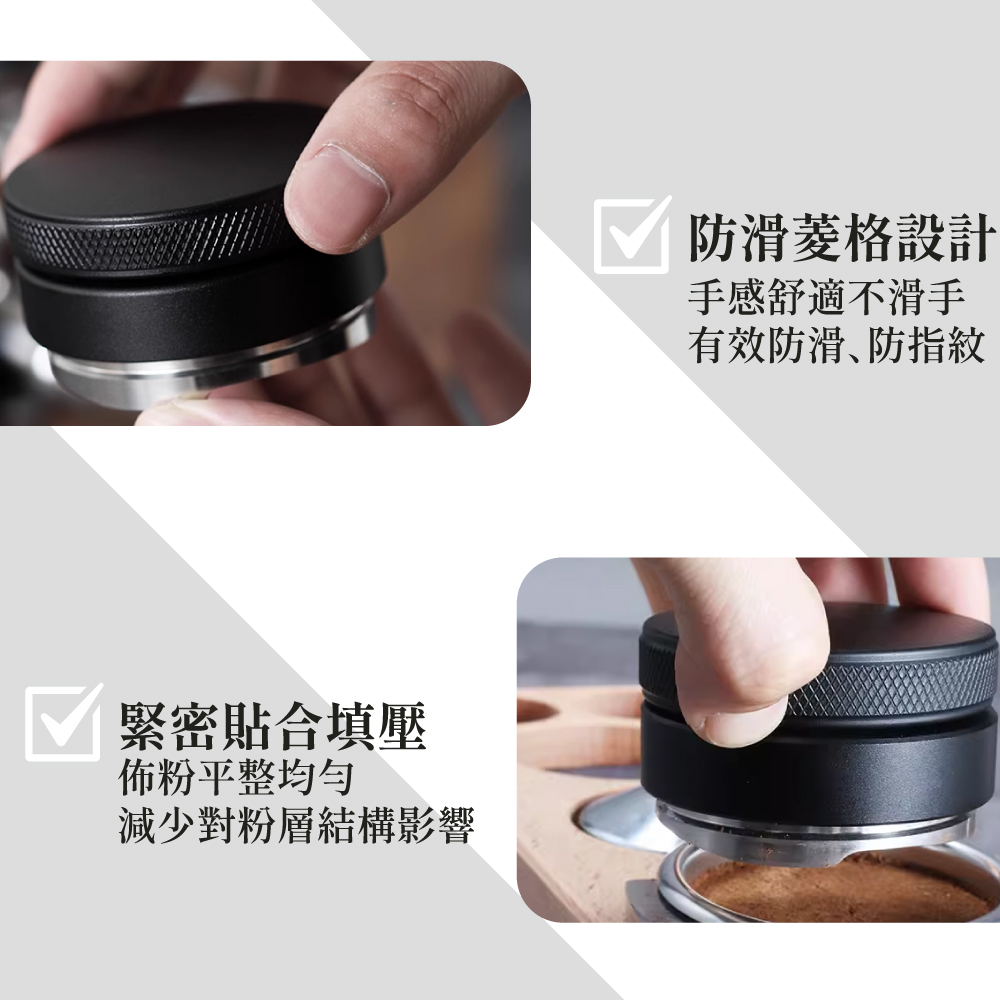 防滑菱格設計
手感舒適不滑手
有效防滑、防指紋

緊密貼合填壓
佈粉平整均勻
減少對粉層結構影響