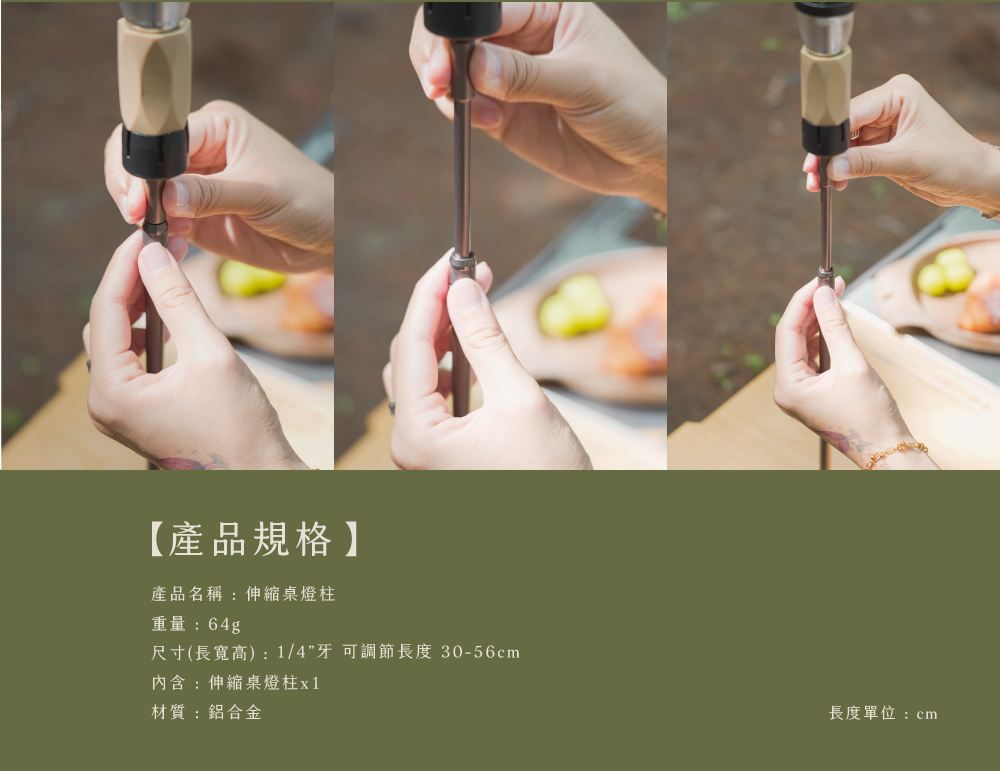 【產品規格】

產品名稱：伸縮桌燈柱

重量：64g

尺寸(長寬高)：1/4”牙 可調節長度 30-56cm

內含：伸縮桌燈柱x1

材質：鋁合金

長度單位：cm