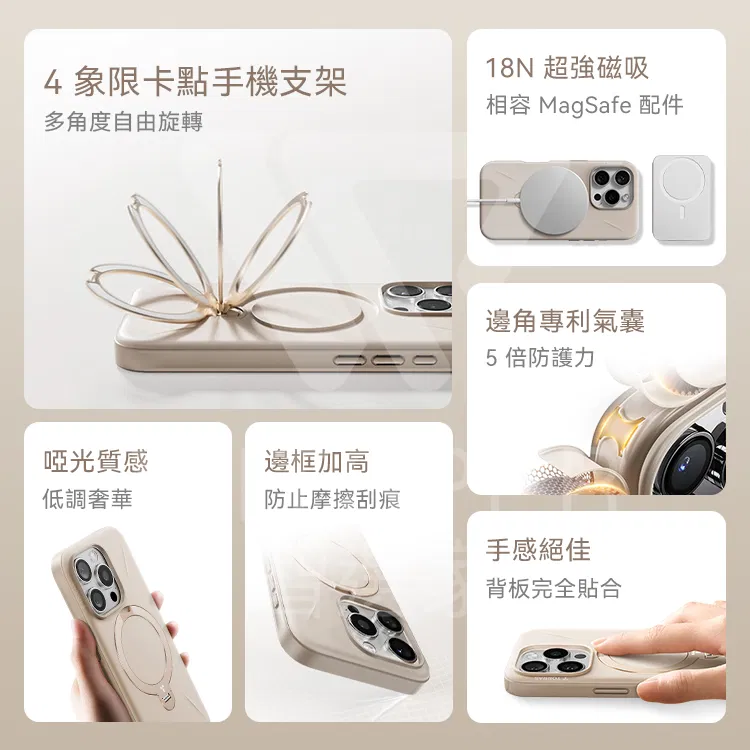 4 象限卡點手機支架
多角度自由旋轉

18N 超強磁吸
相容 MagSafe 配件

邊角專利氣囊
5 倍防護力

啞光質感
低調奢華

邊框加高
防止摩擦刮痕

手感絕佳
背板完全貼合