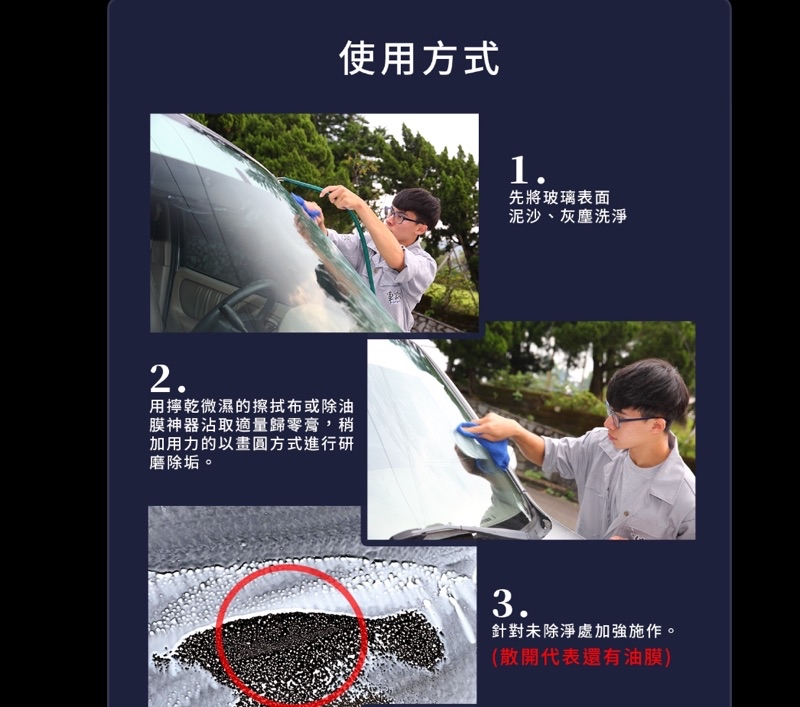 使用方式

1.
先將玻璃表面
泥沙、灰塵洗淨

2.
用擰乾微濕的擦拭布或除油膜神器沾取適量歸零膏，稍加用力的以畫圓方式進行研磨除垢。

3.
針對未除淨處加強施作。
(散開代表還有油膜)