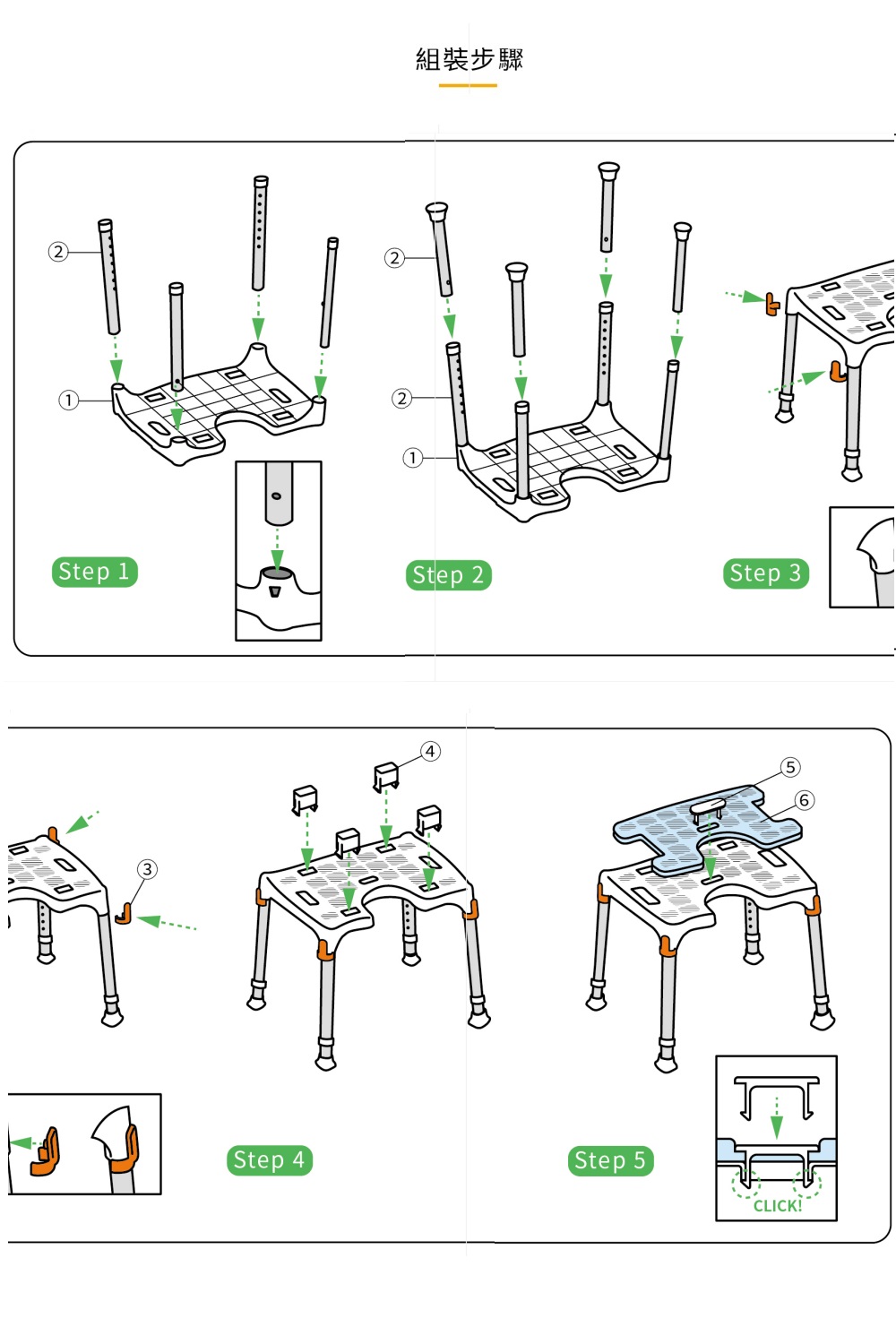 組裝步驟

②
①
Step 1

②
②
①
Step 2

Step 3

③

④
Step 4

⑤
⑥
Step 5
CLICK!